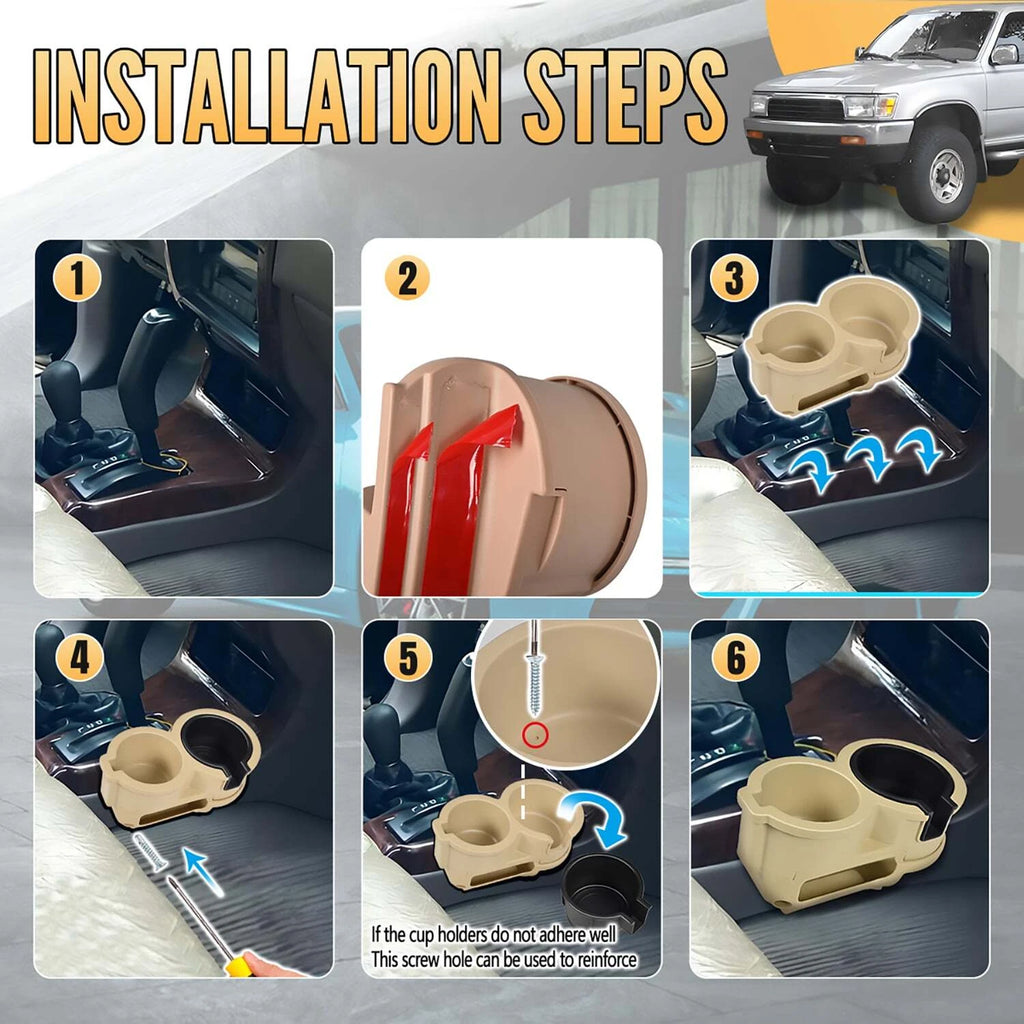 INSTALLATION STEPS

1

2

3

4

5

If the cup holders do not adhere well
This screw hole can be used to reinforce

6