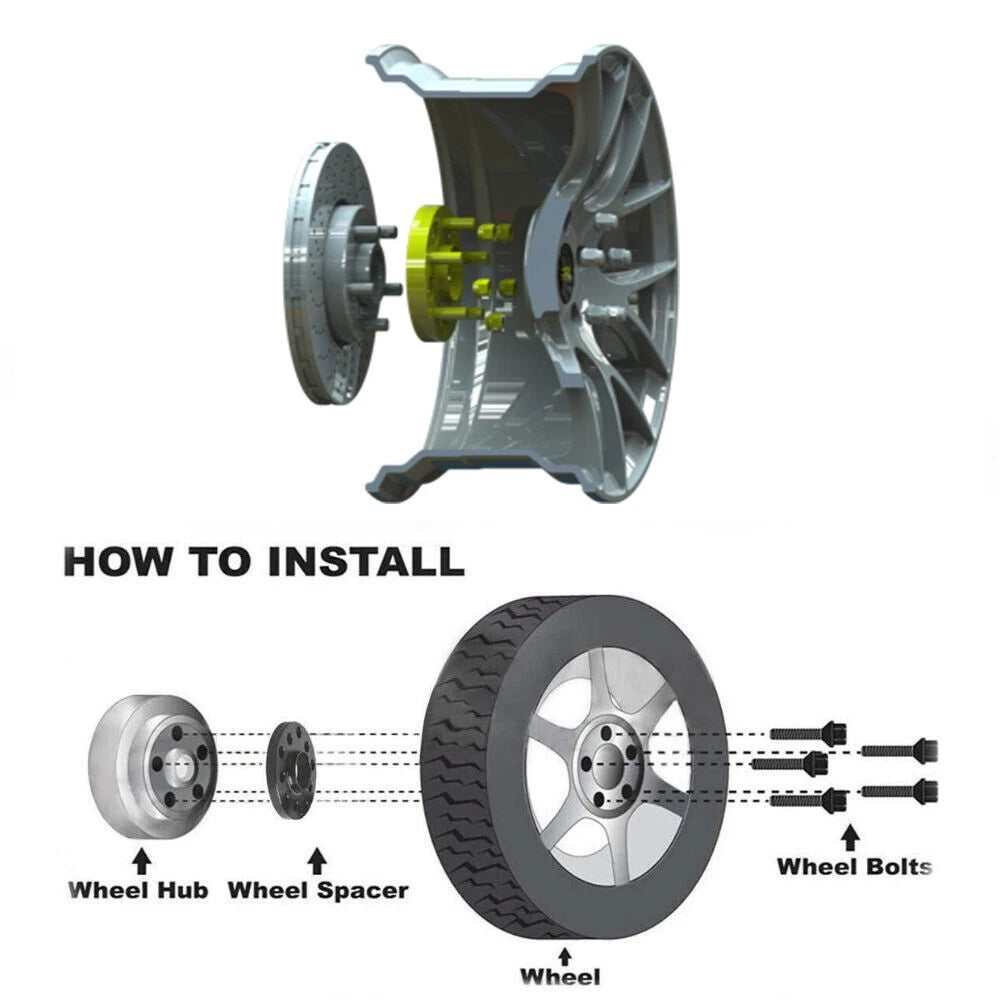 HOW TO INSTALL

Wheel Hub

Wheel Spacer

Wheel

Wheel Bolts