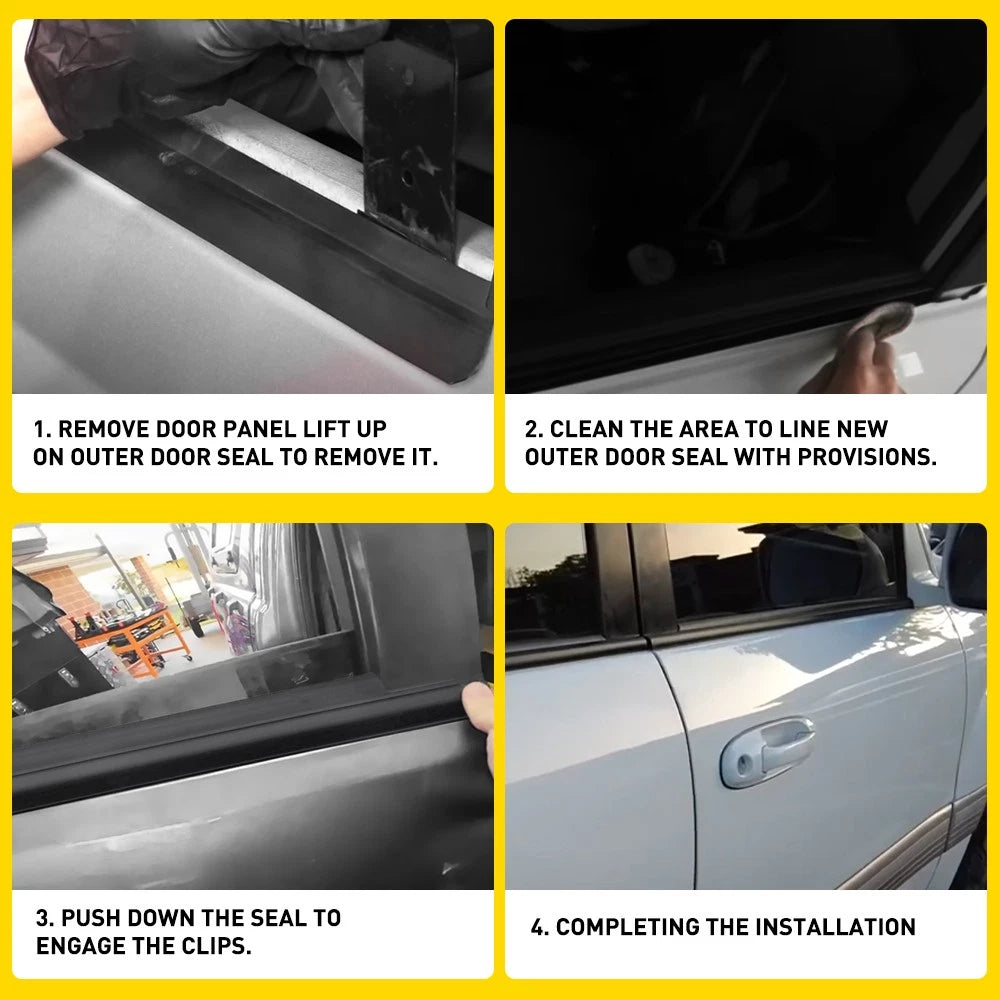 1. REMOVE DOOR PANEL LIFT UP ON OUTER DOOR SEAL TO REMOVE IT.

2. CLEAN THE AREA TO LINE NEW OUTER DOOR SEAL WITH PROVISIONS.

3. PUSH DOWN THE SEAL TO ENGAGE THE CLIPS.

4. COMPLETING THE INSTALLATION