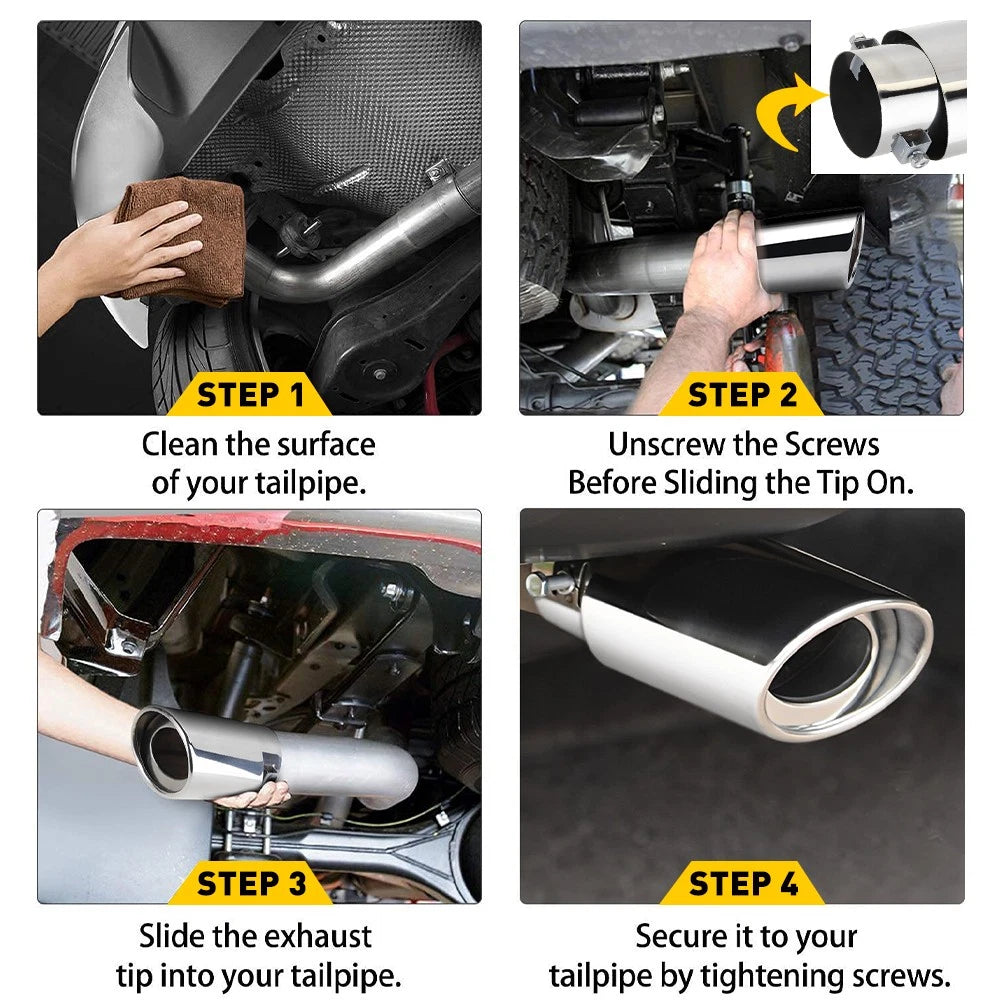 STEP 1

Clean the surface of your tailpipe.

STEP 2

Unscrew the Screws Before Sliding the Tip On.

STEP 3

Slide the exhaust tip into your tailpipe.

STEP 4

Secure it to your tailpipe by tightening screws.