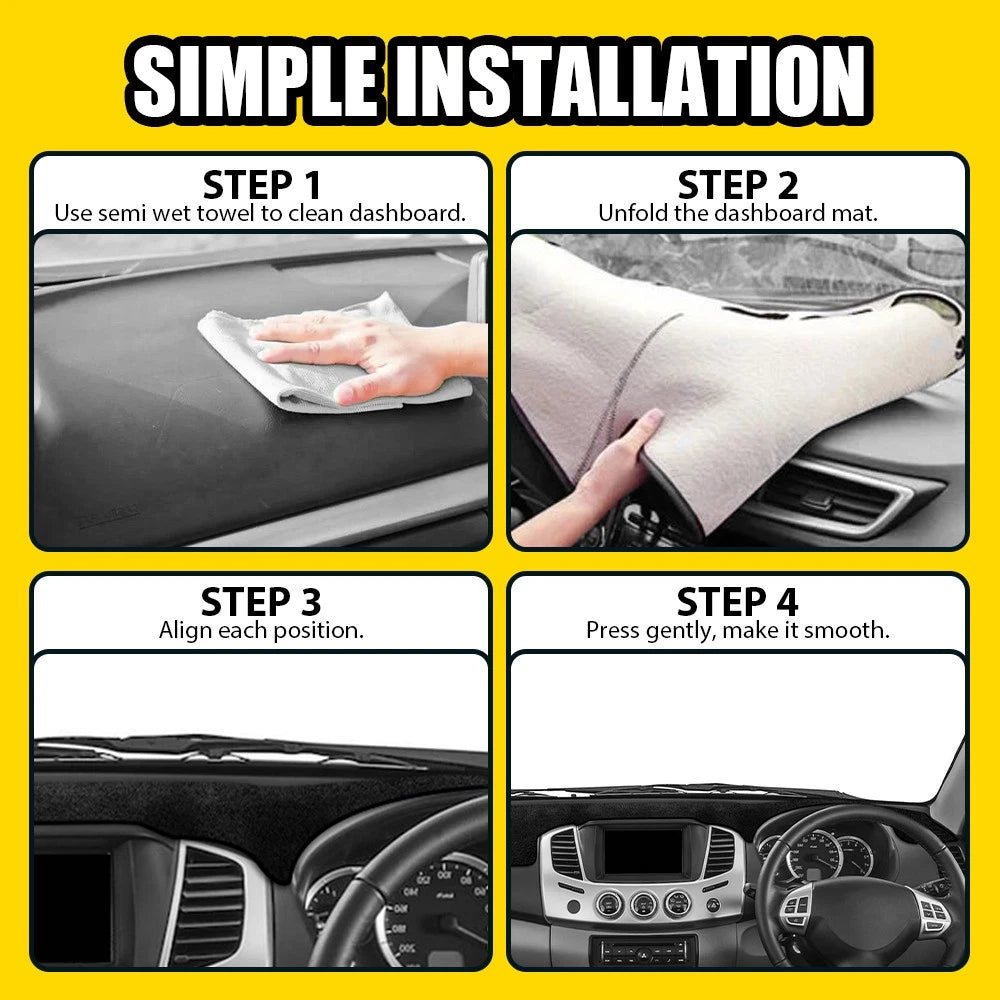 SIMPLE INSTALLATION

STEP 1
Use semi wet towel to clean dashboard.

STEP 2
Unfold the dashboard mat.

STEP 3
Align each position.

STEP 4
Press gently, make it smooth.