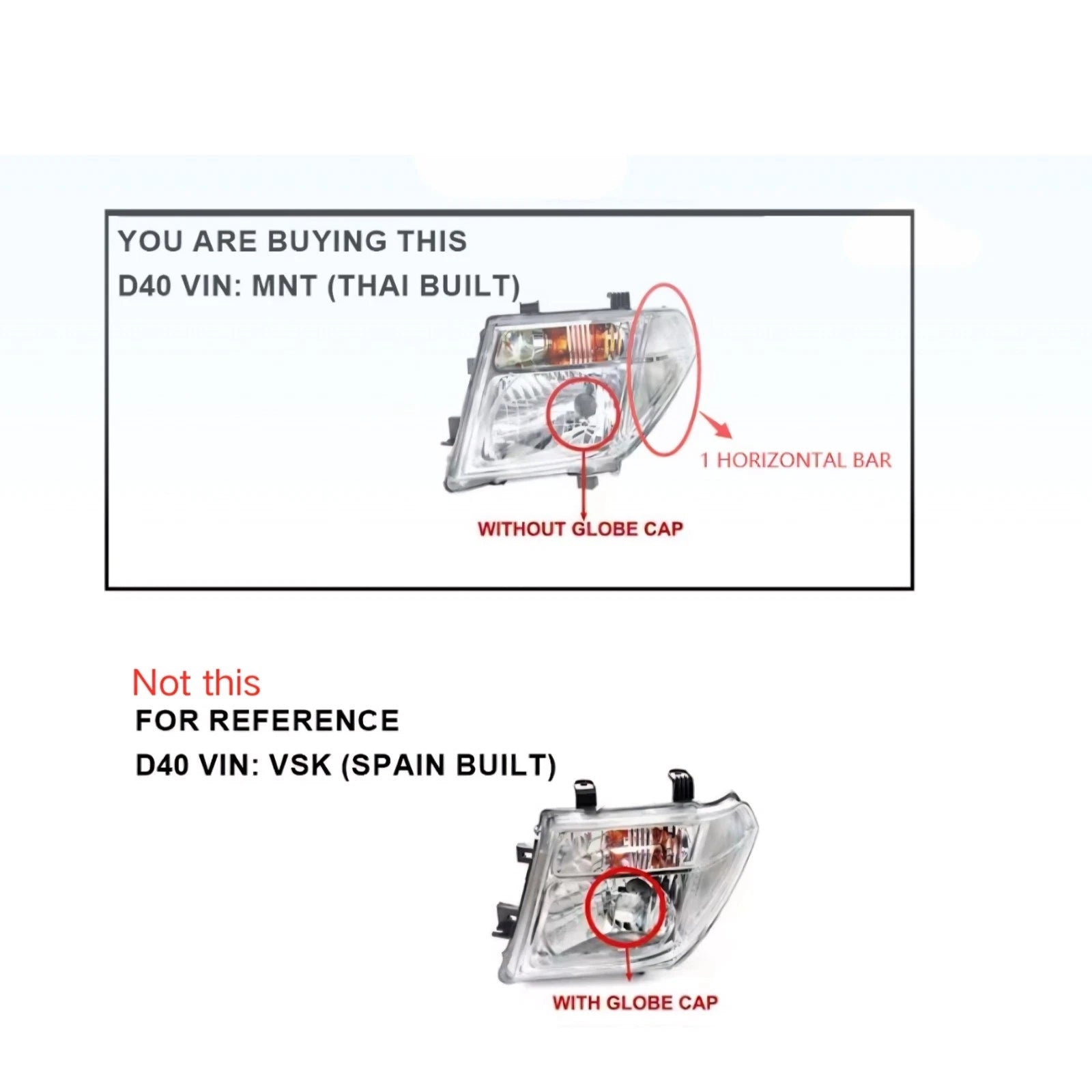 YOU ARE BUYING THIS
D40 VIN: MNT (THAI BUILT)

1 HORIZONTAL BAR

WITHOUT GLOBE CAP

Not this
FOR REFERENCE
D40 VIN: VSK (SPAIN BUILT)

WITH GLOBE CAP