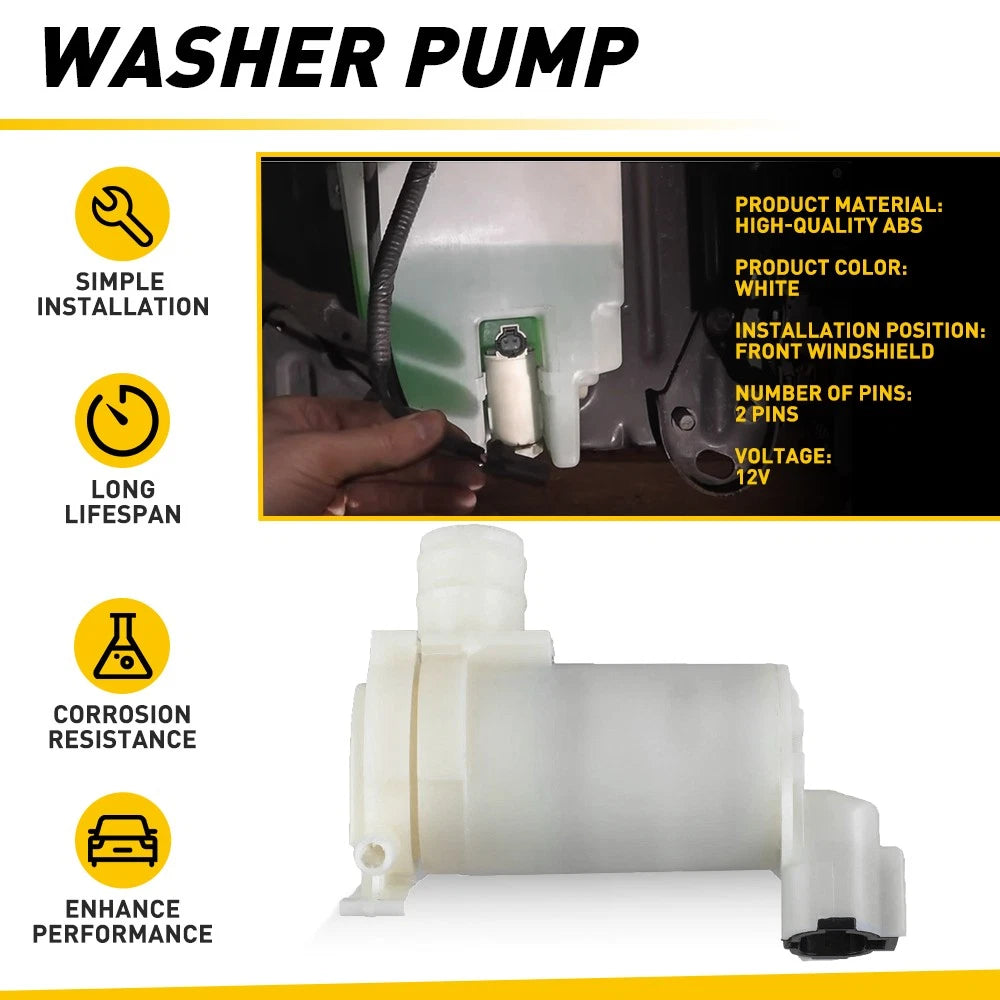 WASHER PUMP

SIMPLE INSTALLATION

LONG LIFESPAN

CORROSION RESISTANCE

ENHANCE PERFORMANCE

PRODUCT MATERIAL:
HIGH-QUALITY ABS

PRODUCT COLOR:
WHITE

INSTALLATION POSITION:
FRONT WINDSHIELD

NUMBER OF PINS:
2 PINS

VOLTAGE:
12V