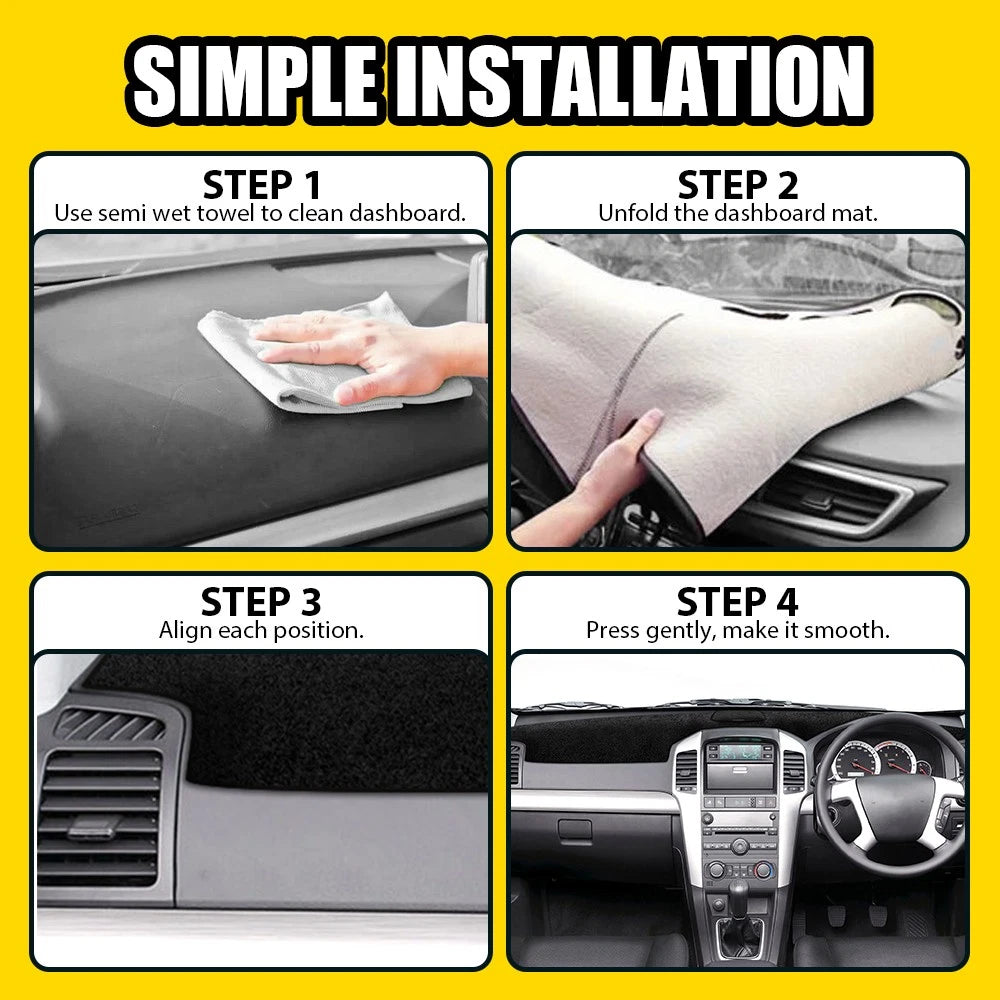 SIMPLE INSTALLATION

STEP 1
Use semi wet towel to clean dashboard.

STEP 2
Unfold the dashboard mat.

STEP 3
Align each position.

STEP 4
Press gently, make it smooth.