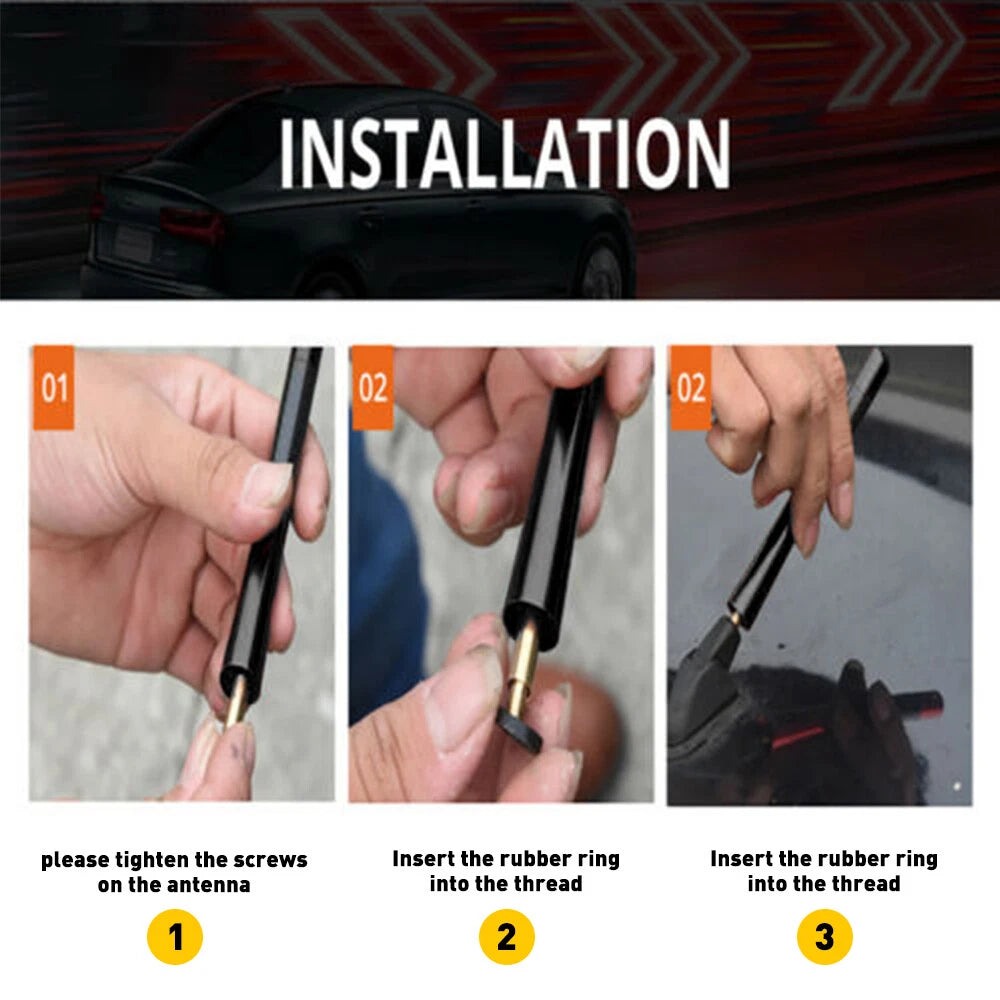 INSTALLATION

01

02

02

please tighten the screws on the antenna

1

Insert the rubber ring into the thread

2

Insert the rubber ring into the thread

3