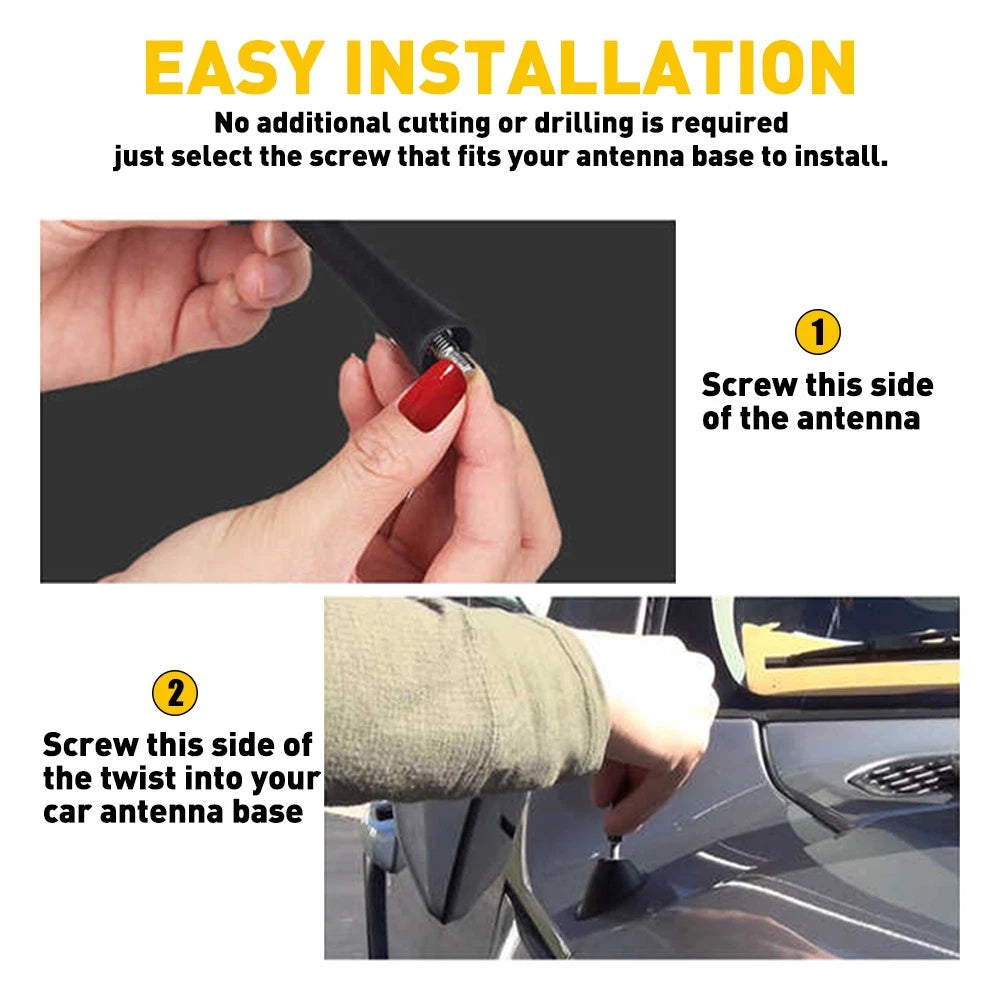 EASY INSTALLATION

No additional cutting or drilling is required
just select the screw that fits your antenna base to install.

1

Screw this side of the antenna

2

Screw this side of the twist into your car antenna base