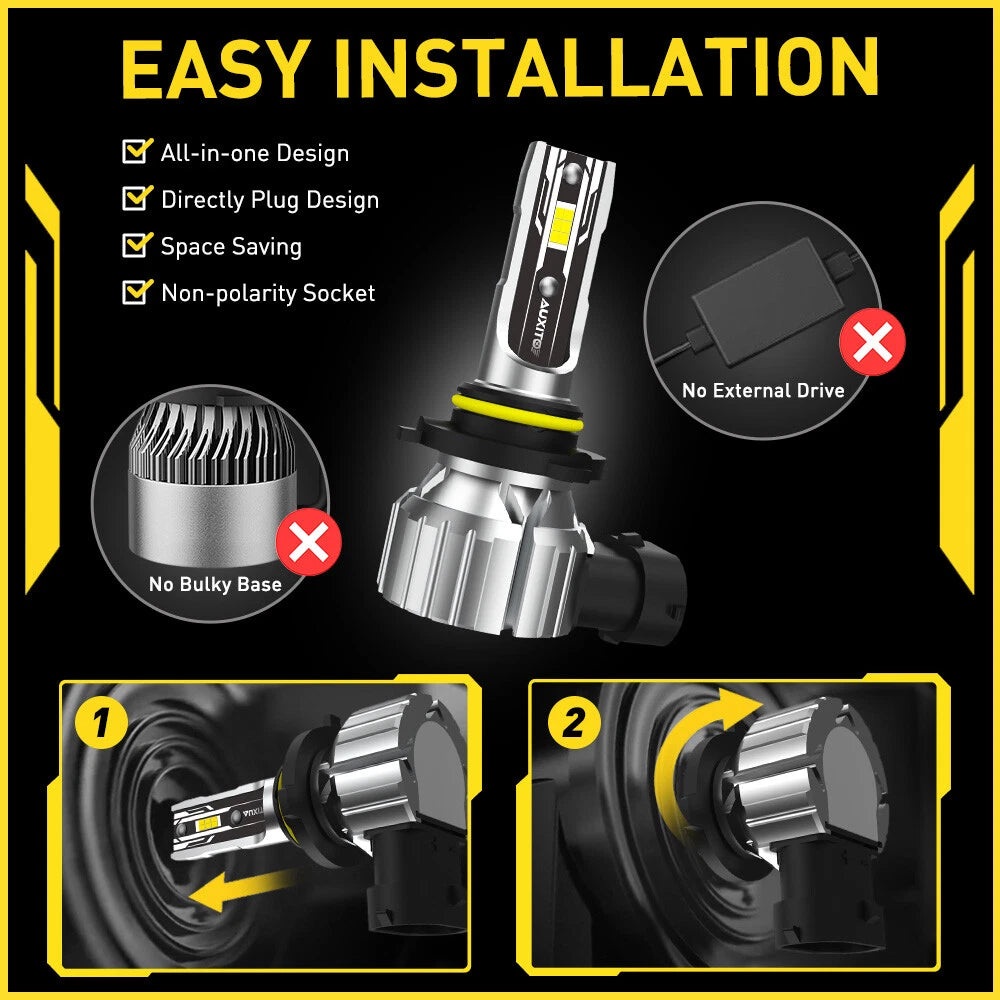 EASY INSTALLATION

All-in-one Design
Directly Plug Design
Space Saving
Non-polarity Socket

AUXITO

No External Drive

No Bulky Base

1

2