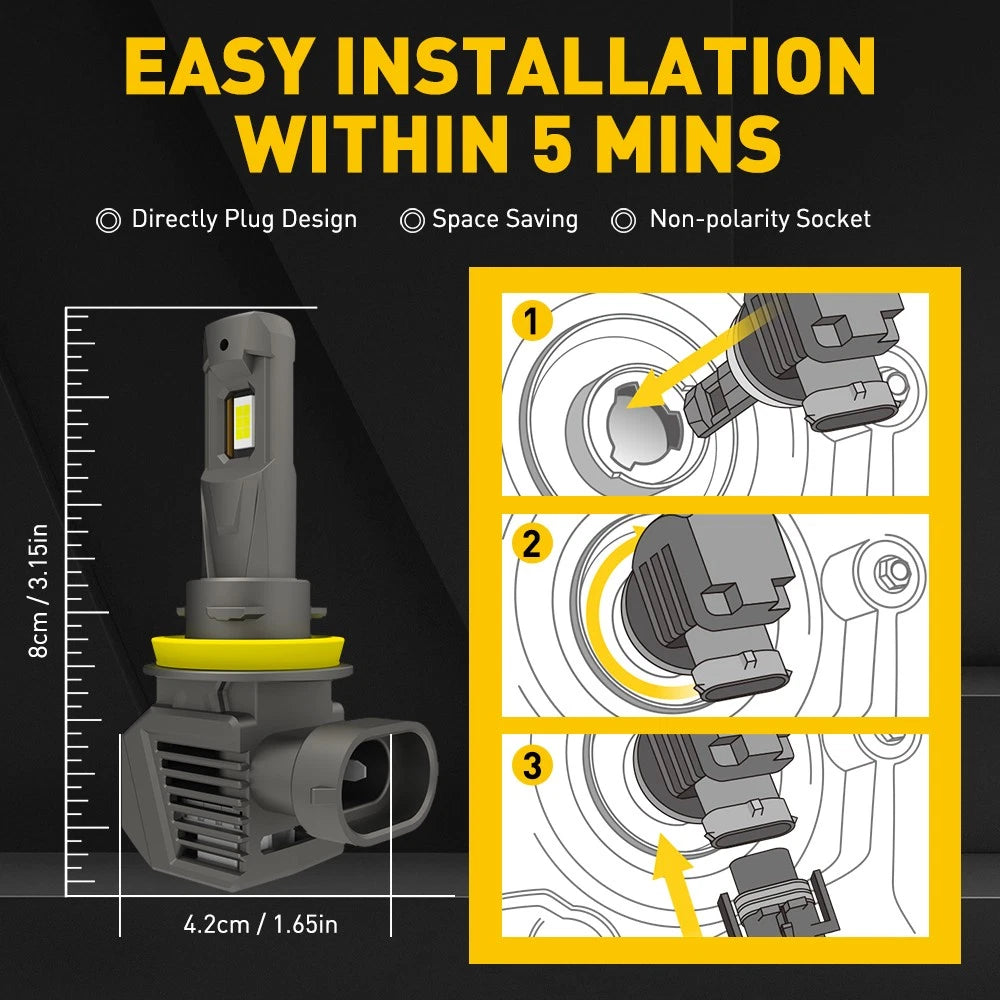 EASY INSTALLATION WITHIN 5 MINS

◎ Directly Plug Design ◎ Space Saving ◎ Non-polarity Socket

8cm / 3.15in

4.2cm / 1.65in

1

2

3