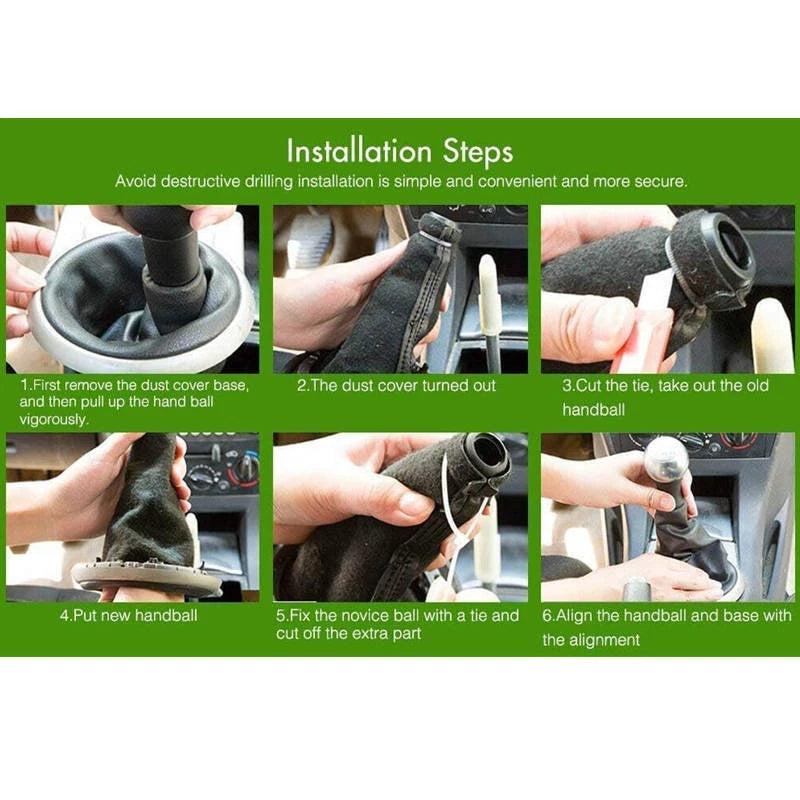 Installation Steps

Avoid destructive drilling installation is simple and convenient and more secure.

1.First remove the dust cover base, and then pull up the hand ball vigorously.

2.The dust cover turned out

3.Cut the tie, take out the old handball

4.Put new handball

5.Fix the novice ball with a tie and cut off the extra part

6.Align the handball and base with the alignment