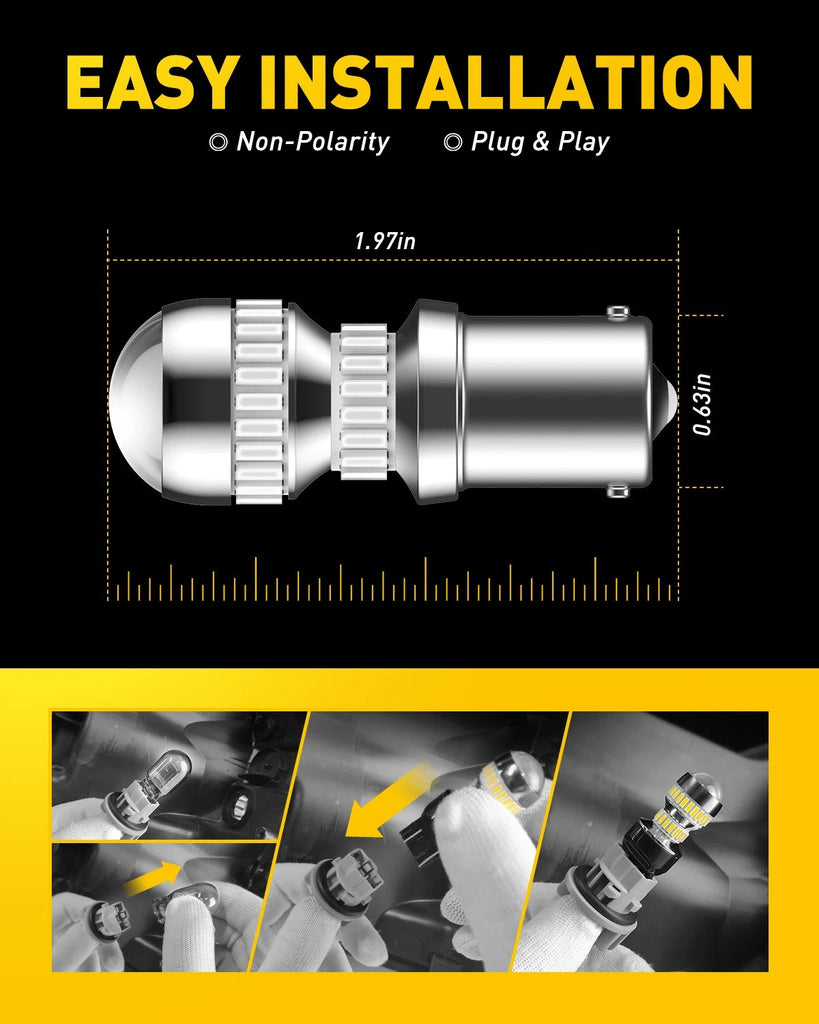 EASY INSTALLATION

◎ Non-Polarity ◎ Plug & Play

1.97in

0.63in