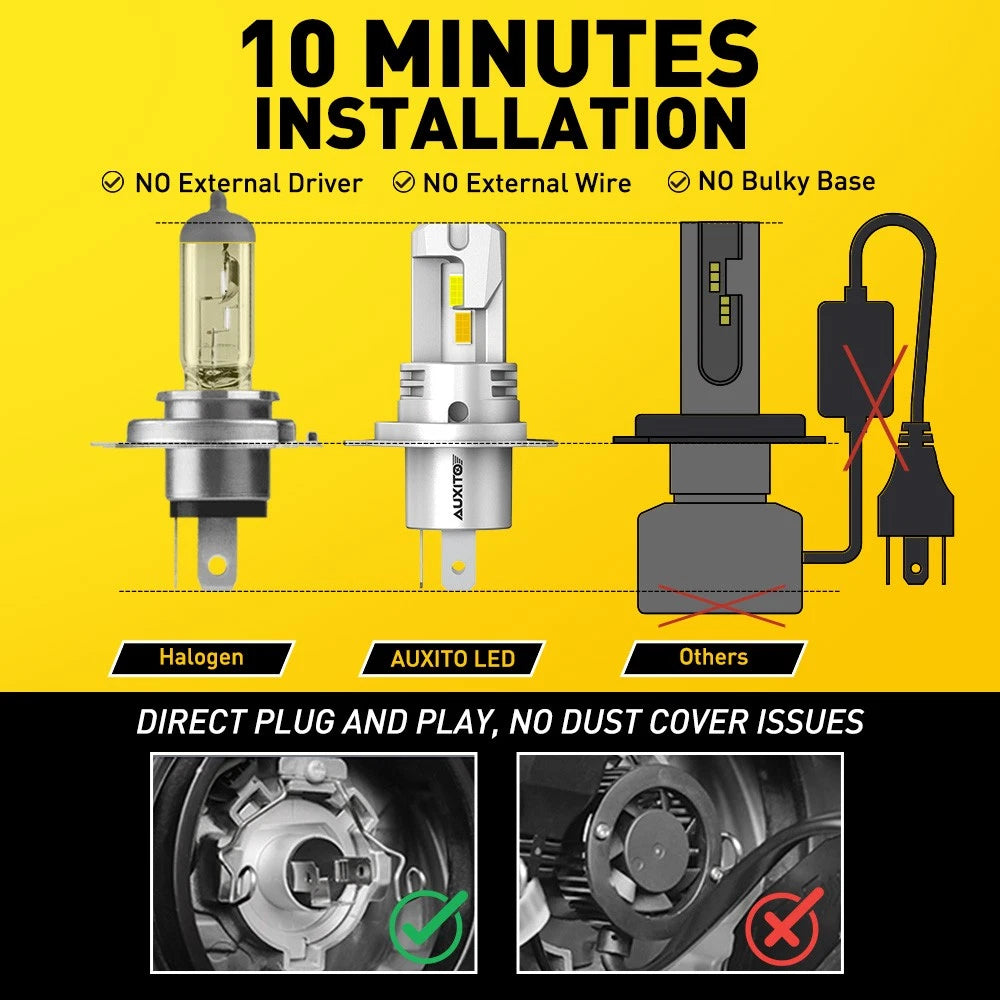 10 MINUTES
INSTALLATION

NO External Driver NO External Wire NO Bulky Base

AUXITO

Halogen
AUXITO LED
Others

DIRECT PLUG AND PLAY, NO DUST COVER ISSUES