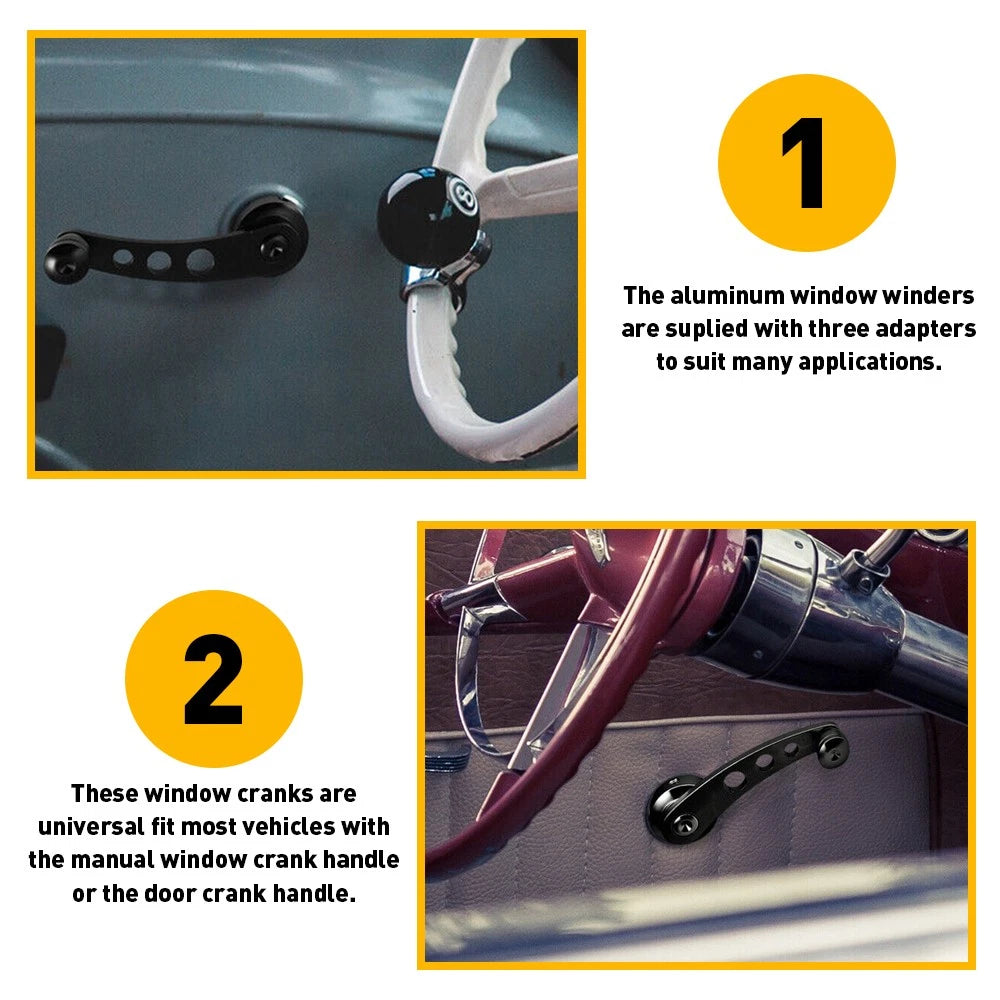 1

The aluminum window winders are suplied with three adapters to suit many applications.

2

These window cranks are universal fit most vehicles with the manual window crank handle or the door crank handle.