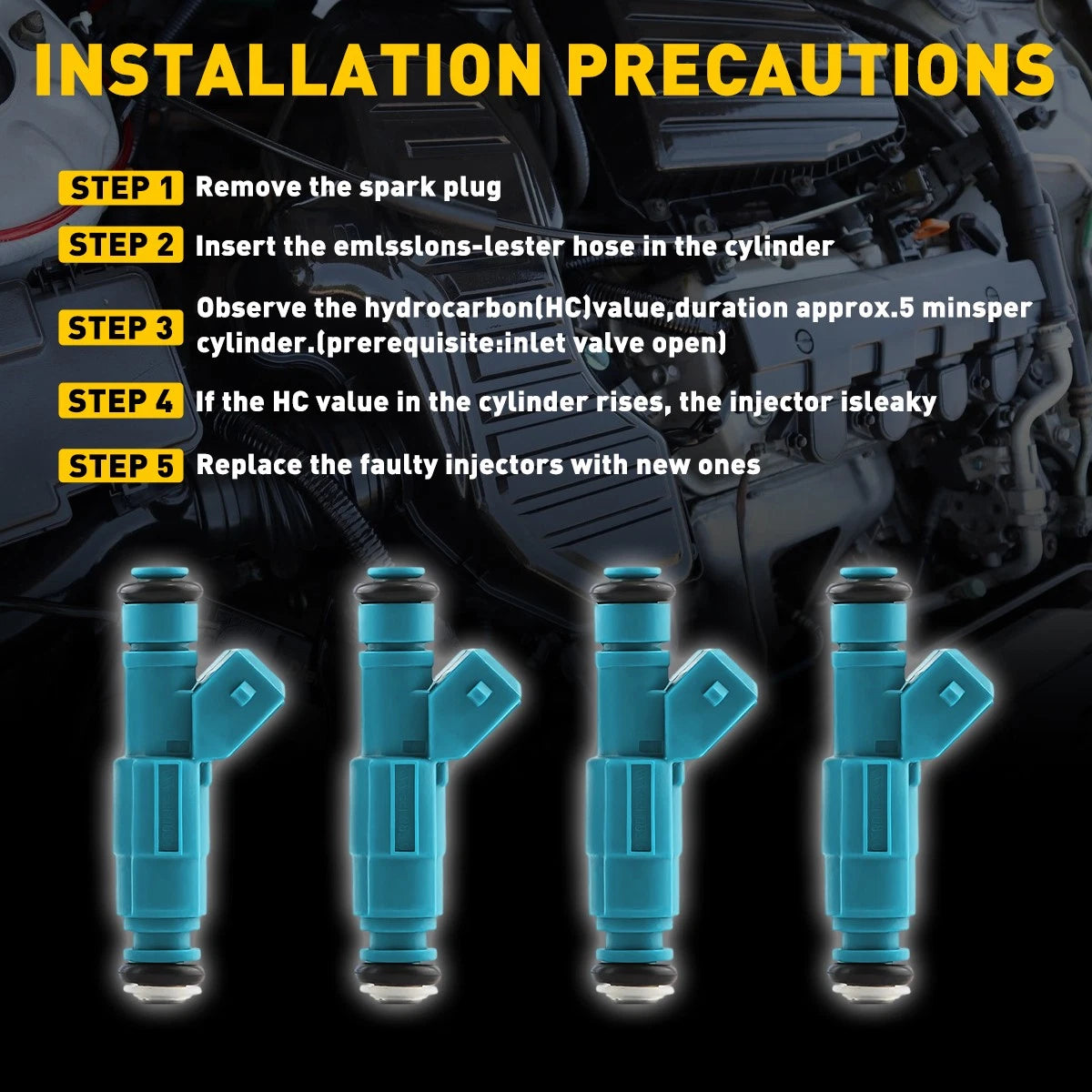 INSTALLATION PRECAUTIONS

STEP 1 Remove the spark plug

STEP 2 Insert the emlsslons-lester hose in the cylinder

STEP 3 Observe the hydrocarbon(HC)value,duration approx.5 minsper cylinder.(prerequisite:inlet valve open)

STEP 4 If the HC value in the cylinder rises, the injector isleaky

STEP 5 Replace the faulty injectors with new ones