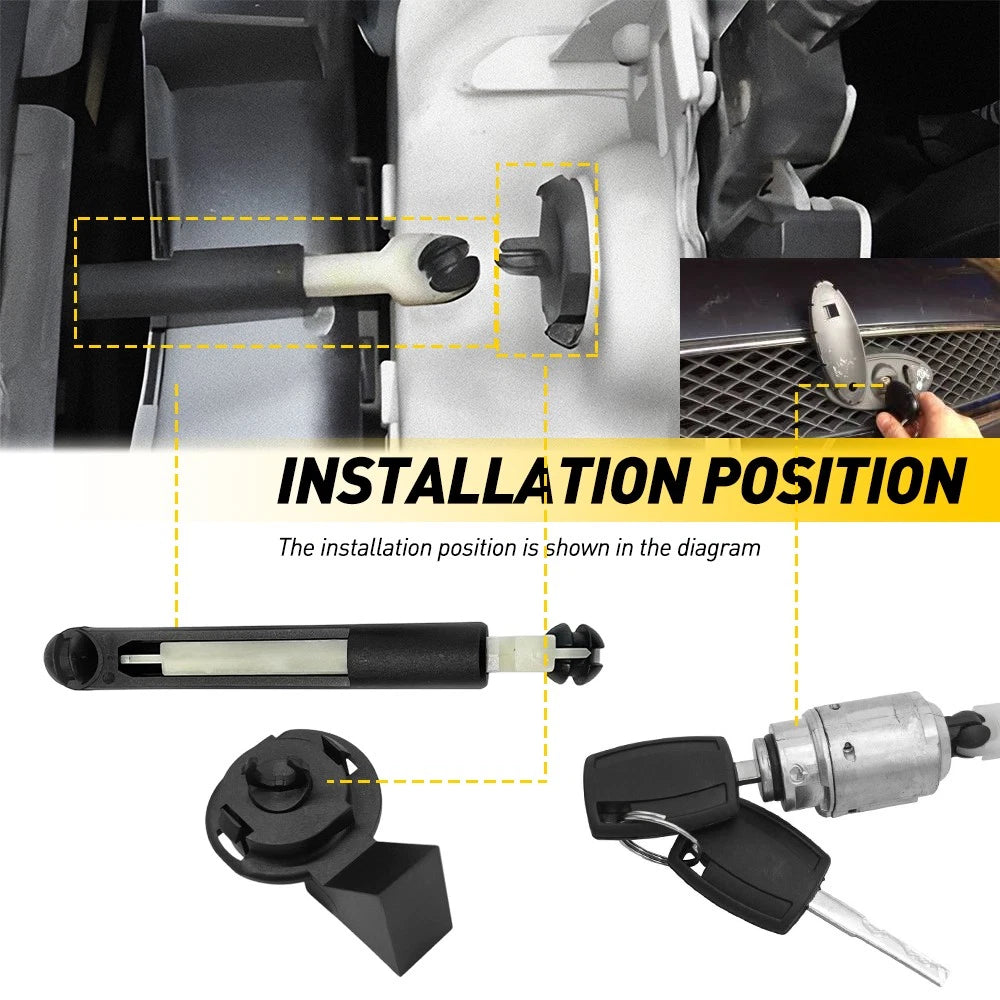 INSTALLATION POSITION

The installation position is shown in the diagram