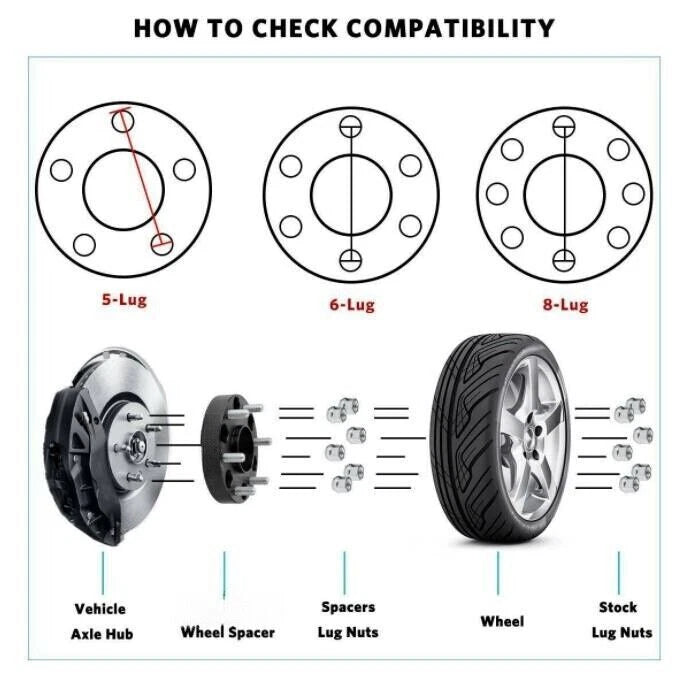 HOW TO CHECK COMPATIBILITY

5-Lug

6-Lug

8-Lug

Vehicle Axle Hub

Wheel Spacer

Spacers Lug Nuts

Wheel

Stock Lug Nuts