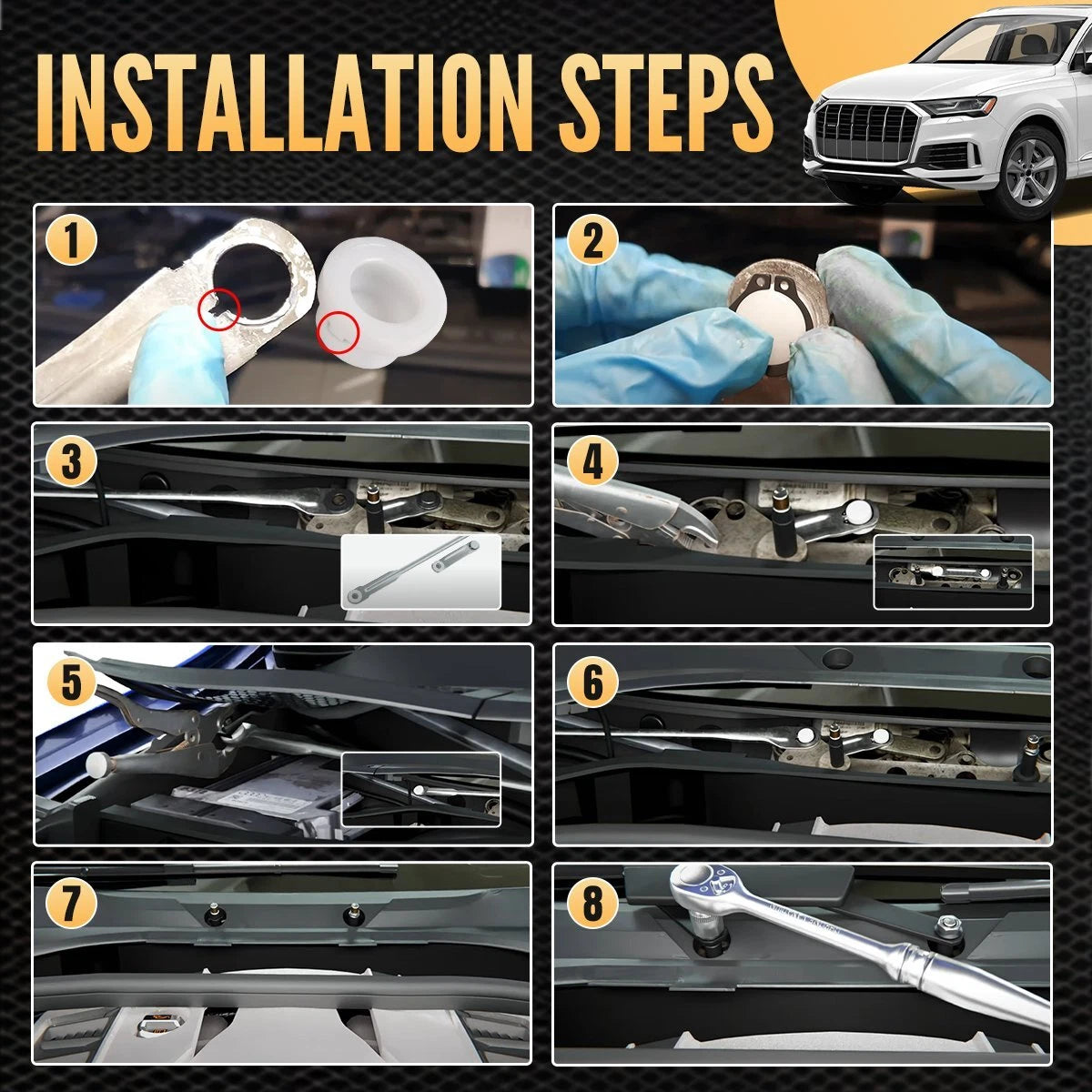 INSTALLATION STEPS

1

2

3

4

5

6

7

8