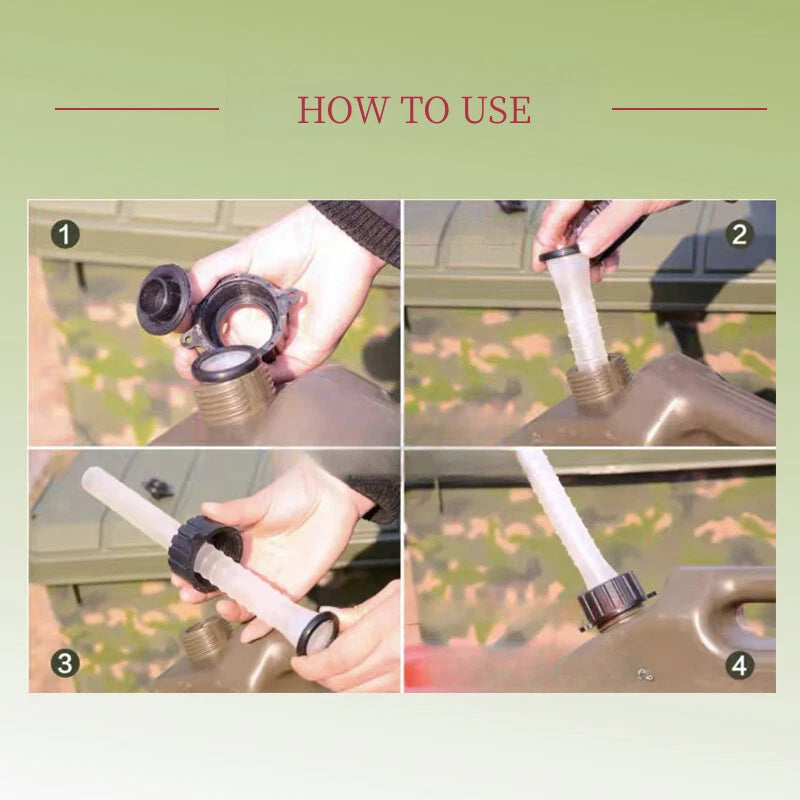 HOW TO USE

1

2

3

4