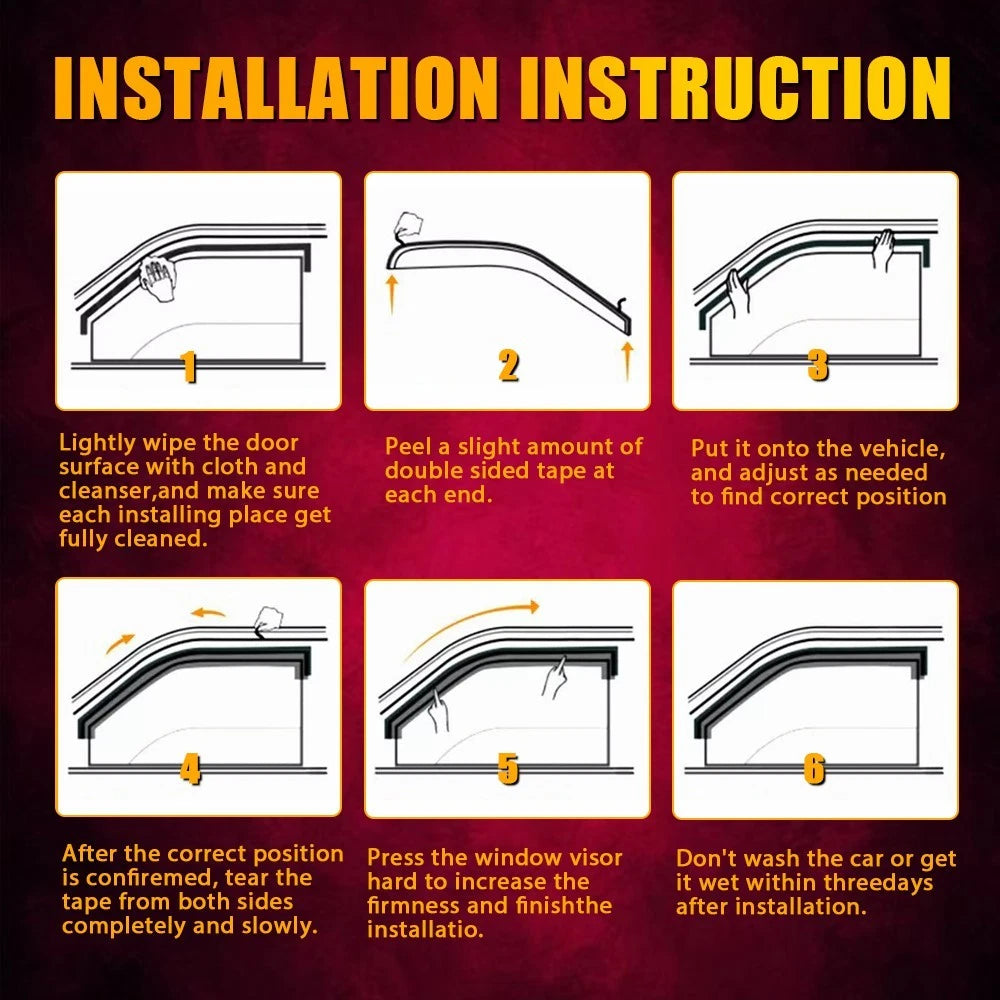 INSTALLATION INSTRUCTION

1

Lightly wipe the door surface with cloth and cleanser,and make sure each installing place get fully cleaned.

2

Peel a slight amount of double sided tape at each end.

3

Put it onto the vehicle, and adjust as needed to find correct position

4

After the correct position is confiremed, tear the tape from both sides completely and slowly.

5

Press the window visor hard to increase the firmness and finishthe installatio.

6

Don't wash the car or get it wet within threedays after installation.