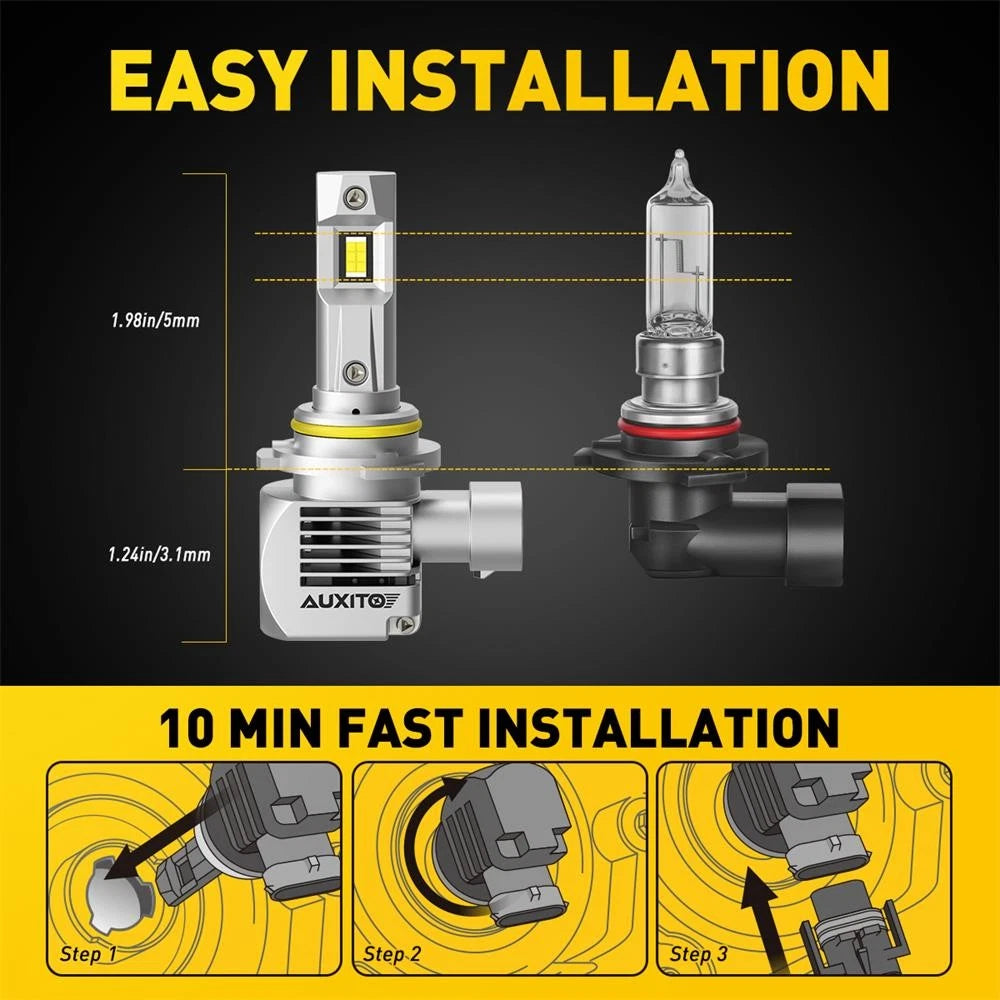 EASY INSTALLATION

1.98in/5mm

1.24in/3.1mm

AUXITO

10 MIN FAST INSTALLATION

Step 1

Step 2

Step 3