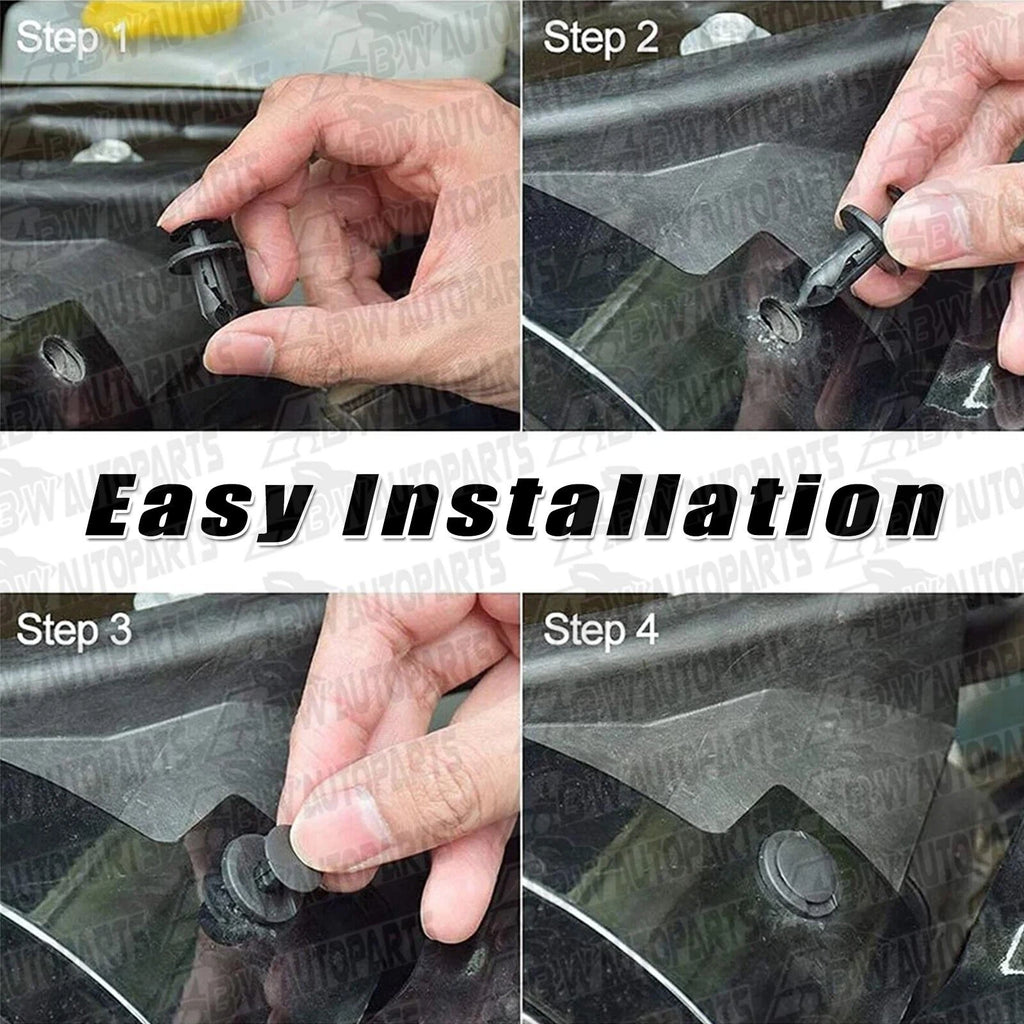 Step 1

Step 2

Easy Installation

Step 3

Step 4

BW AUTOPARTS