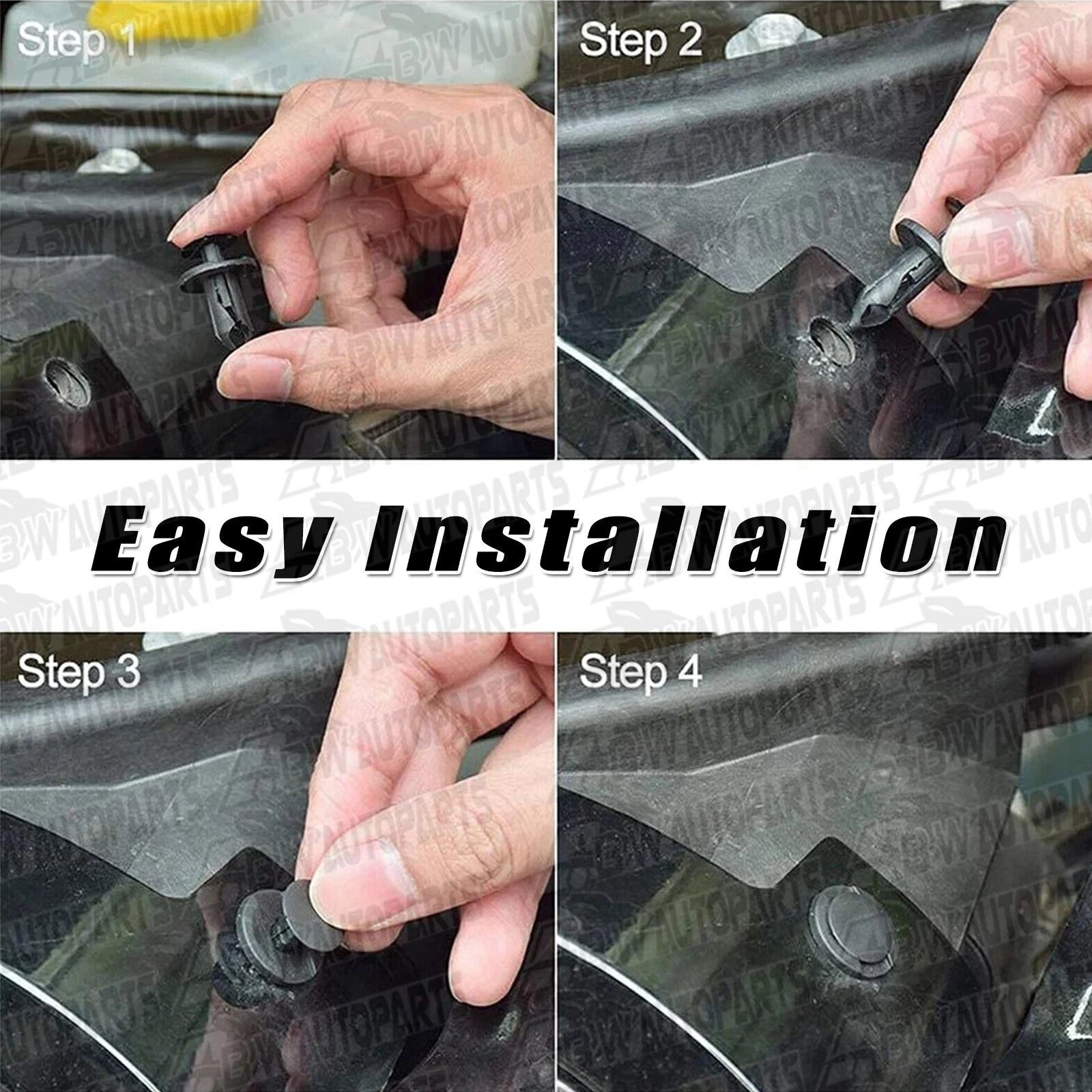 Step 1

Step 2

Easy Installation

Step 3

Step 4

ABW AUTOPARTS