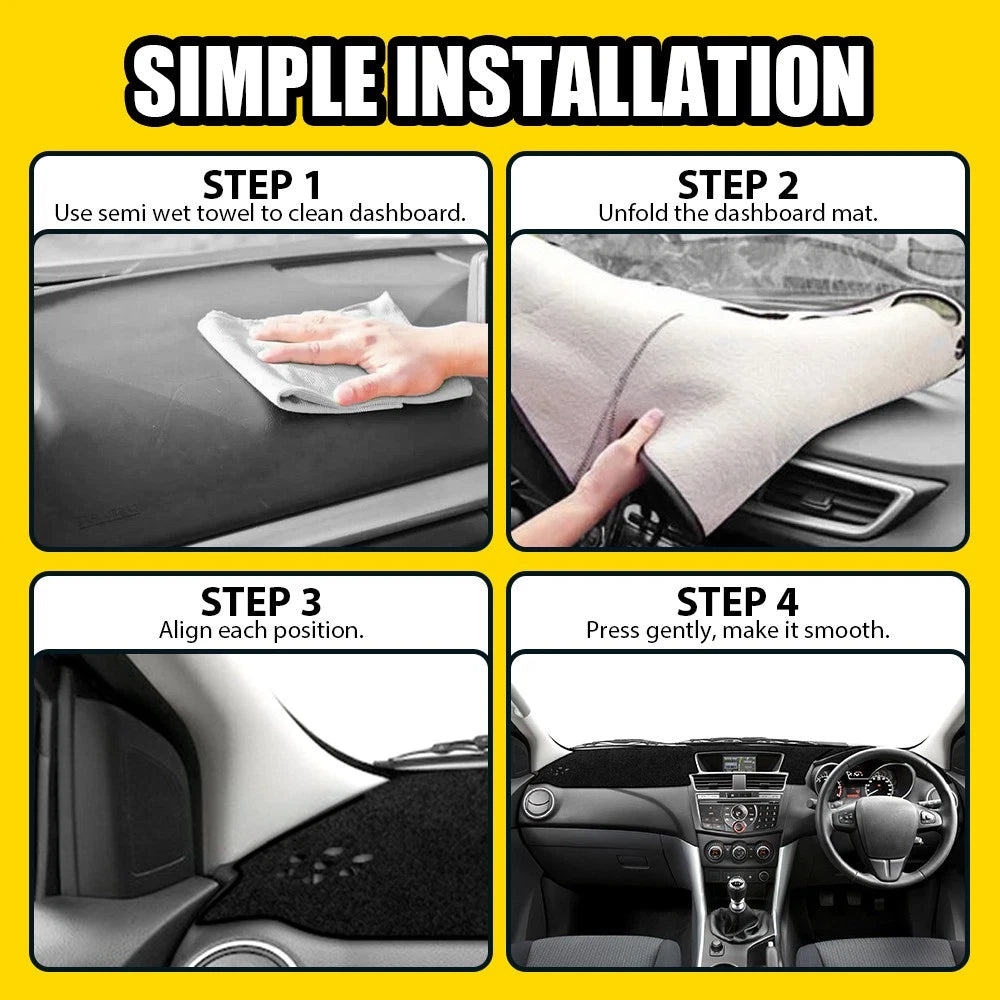 SIMPLE INSTALLATION

STEP 1
Use semi wet towel to clean dashboard.

STEP 2
Unfold the dashboard mat.

STEP 3
Align each position.

STEP 4
Press gently, make it smooth.