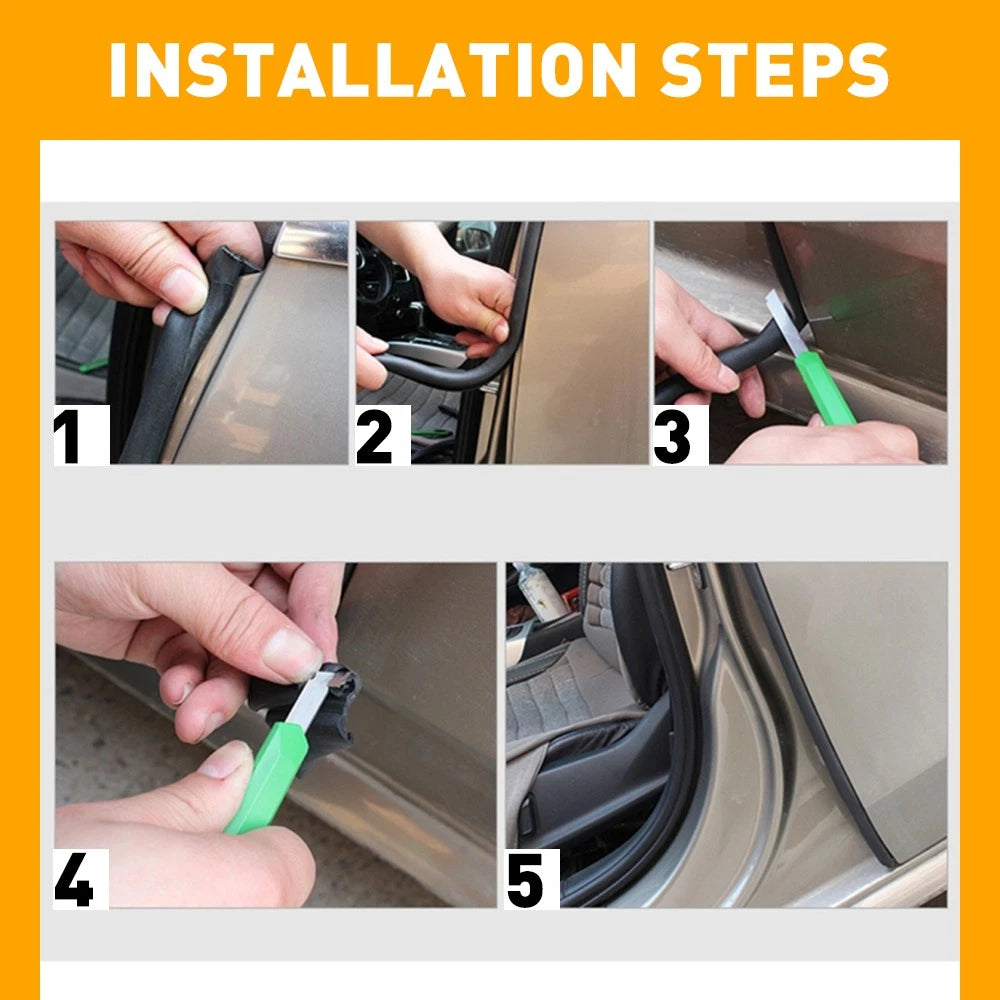 INSTALLATION STEPS

1

2

3

4

5