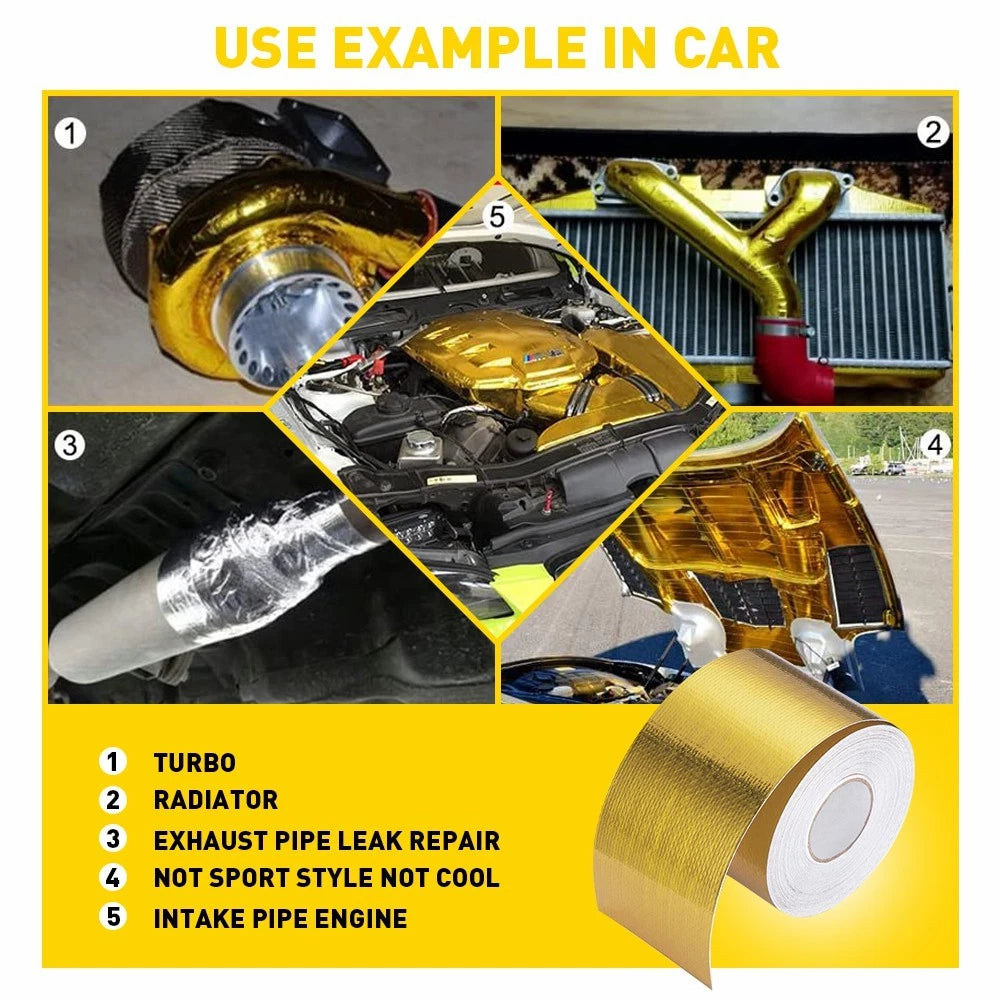 USE EXAMPLE IN CAR

1

2

5

3

4

1 TURBO
2 RADIATOR
3 EXHAUST PIPE LEAK REPAIR
4 NOT SPORT STYLE NOT COOL
5 INTAKE PIPE ENGINE