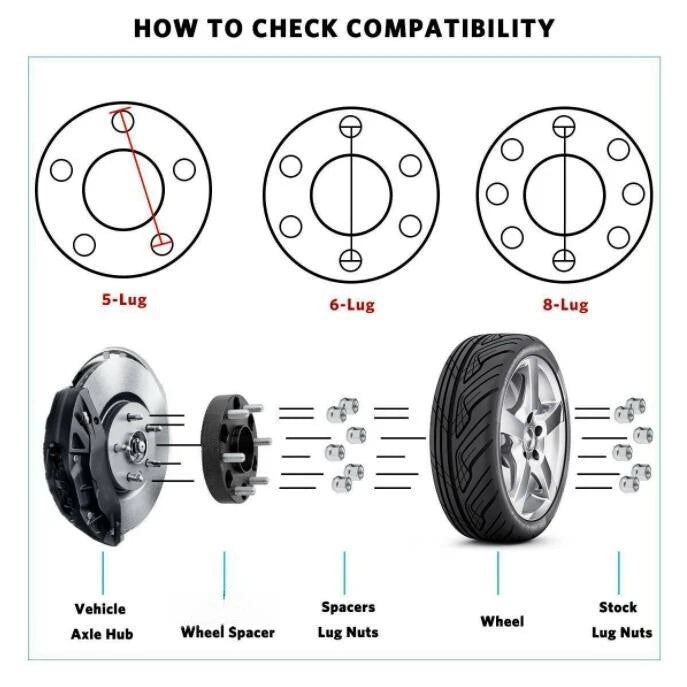 HOW TO CHECK COMPATIBILITY

5-Lug

6-Lug

8-Lug

Vehicle Axle Hub

Wheel Spacer

Spacers Lug Nuts

Wheel

Stock Lug Nuts