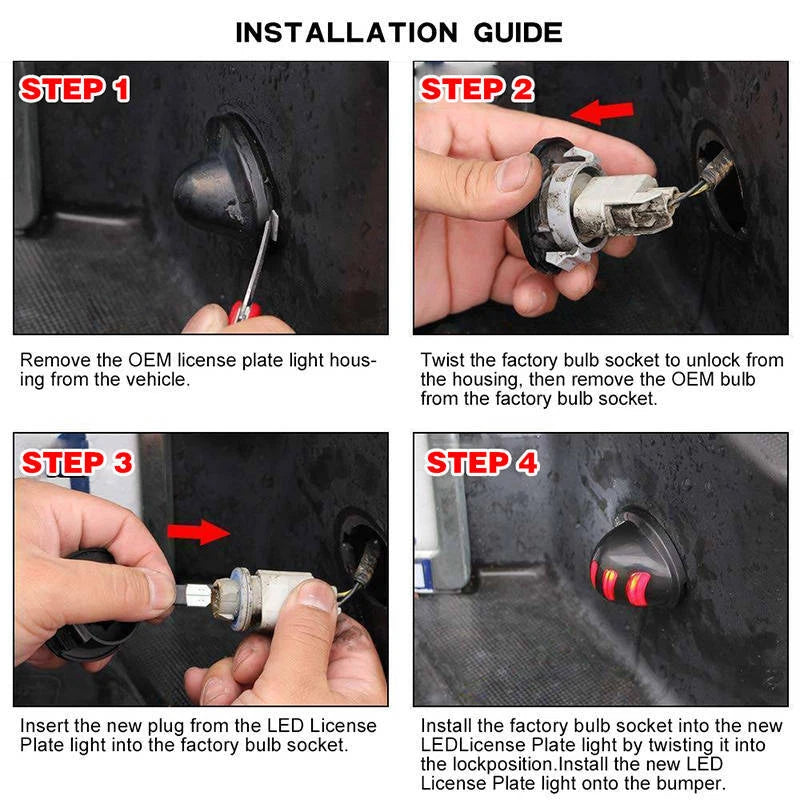 INSTALLATION GUIDE

STEP 1

Remove the OEM license plate light housing from the vehicle.

STEP 2

Twist the factory bulb socket to unlock from the housing, then remove the OEM bulb from the factory bulb socket.

STEP 3

Insert the new plug from the LED License Plate light into the factory bulb socket.

STEP 4

Install the factory bulb socket into the new LEDLicense Plate light by twisting it into the lockposition.Install the new LED License Plate light onto the bumper.