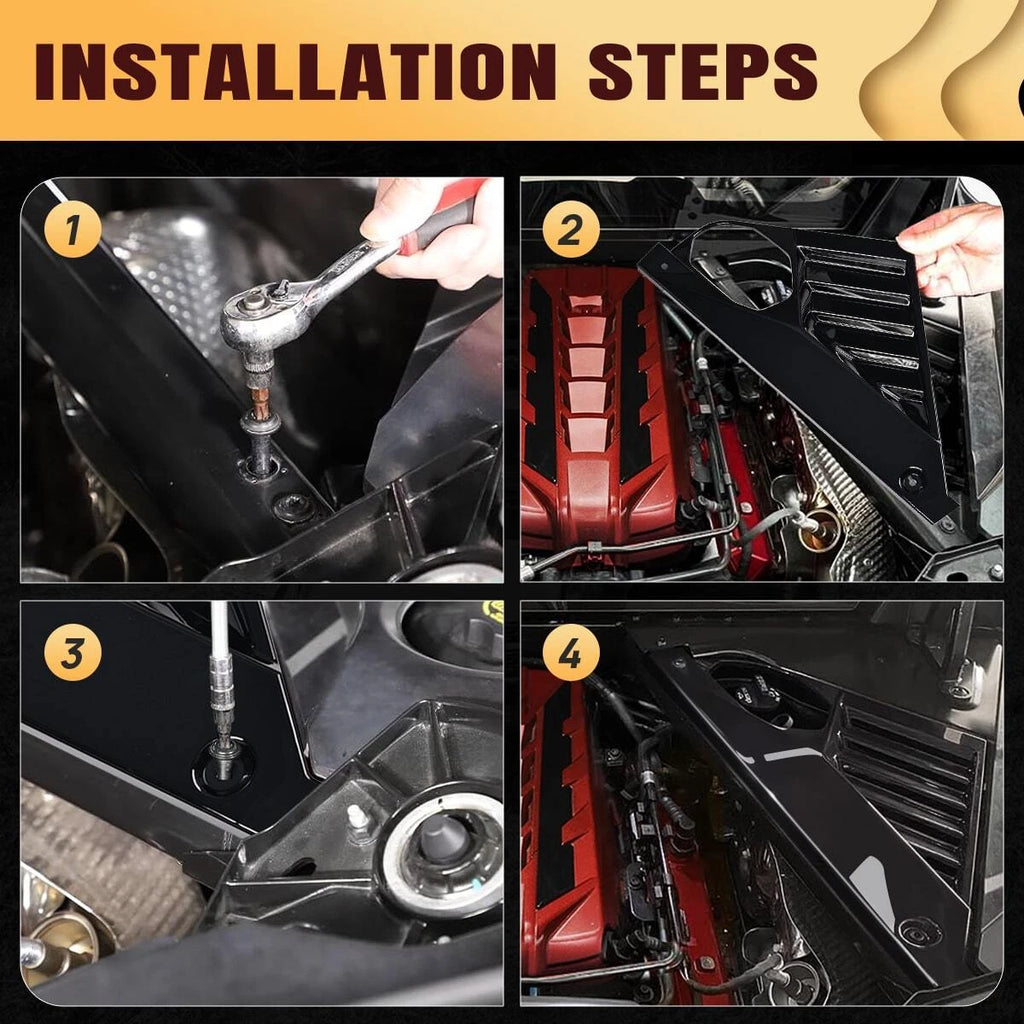 INSTALLATION STEPS

1

2

3

4