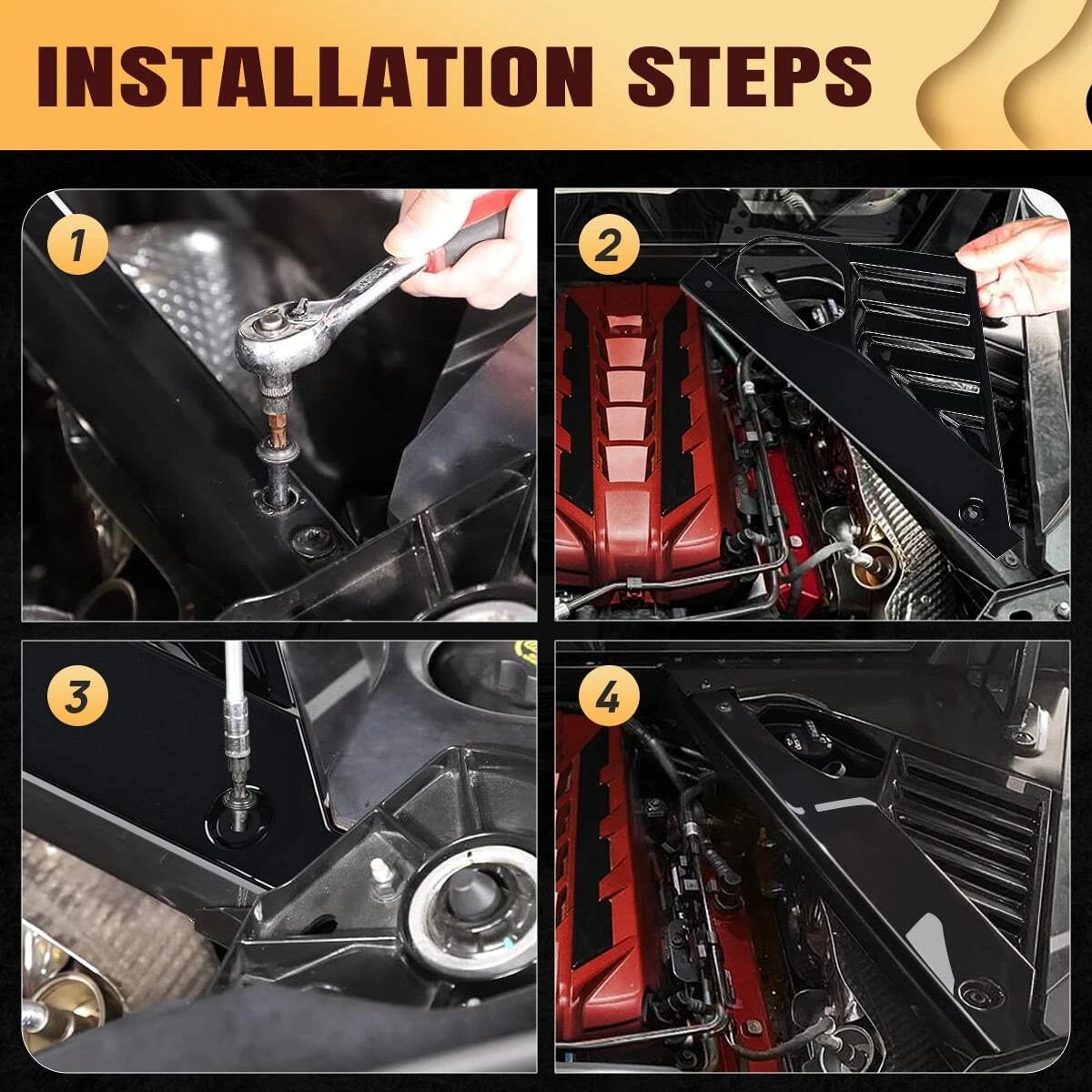 INSTALLATION STEPS

1

2

3

4