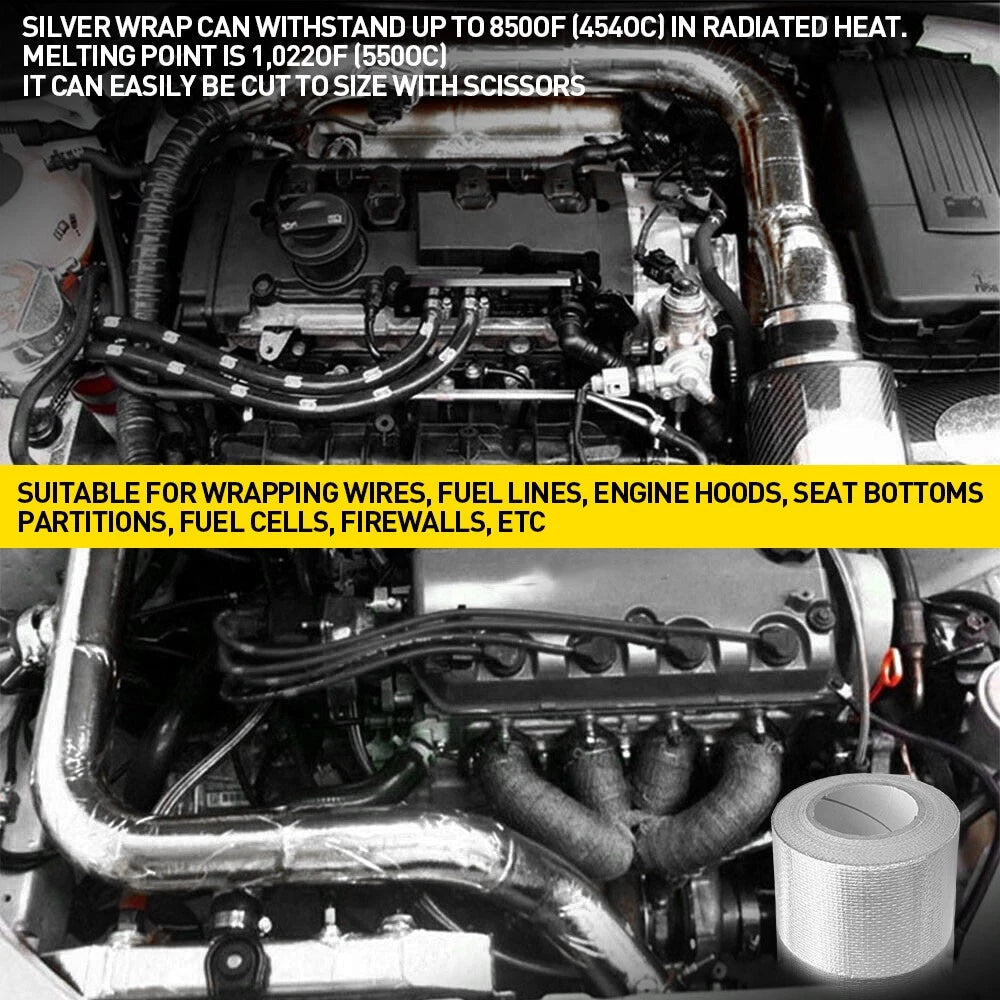 SILVER WRAP CAN WITHSTAND UP TO 8500F (4540C) IN RADIATED HEAT.
MELTING POINT IS 1,0220F (5500C)
IT CAN EASILY BE CUT TO SIZE WITH SCISSORS

SUITABLE FOR WRAPPING WIRES, FUEL LINES, ENGINE HOODS, SEAT BOTTOMS PARTITIONS, FUEL CELLS, FIREWALLS, ETC