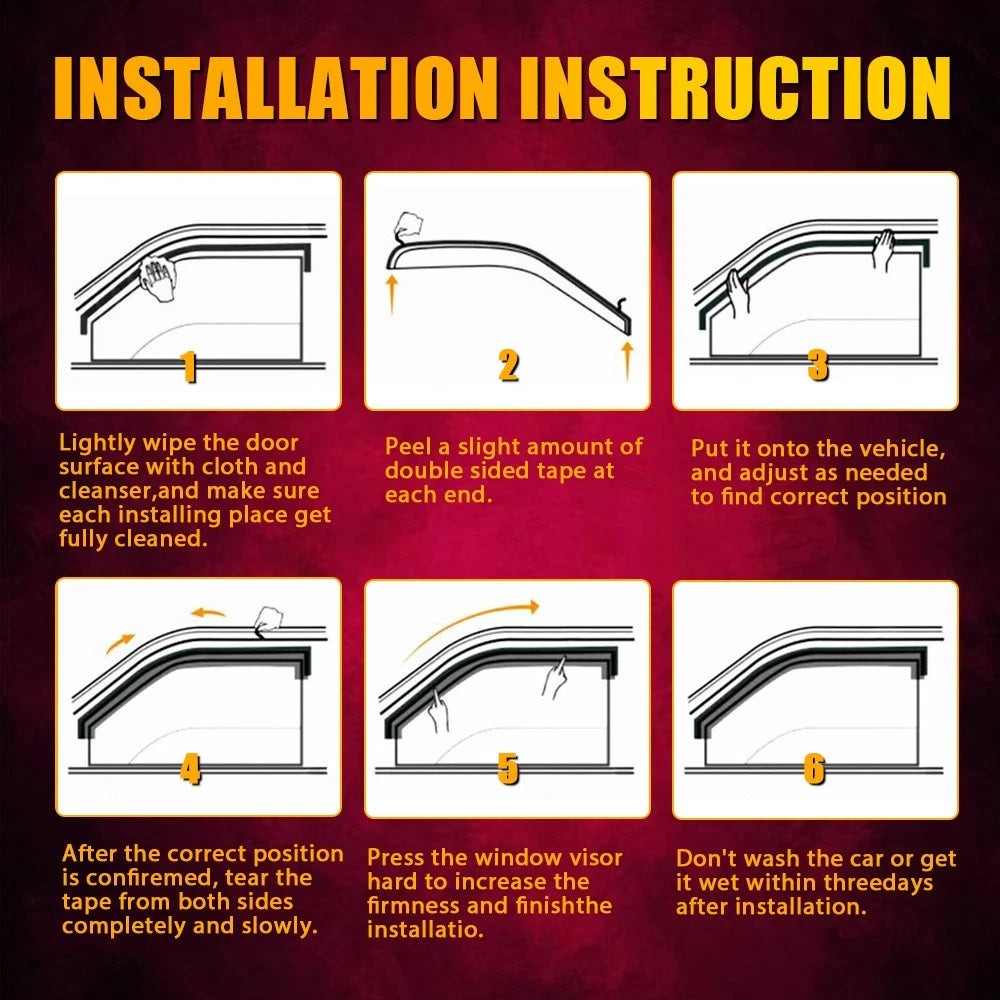 INSTALLATION INSTRUCTION

1

Lightly wipe the door surface with cloth and cleanser,and make sure each installing place get fully cleaned.

2

Peel a slight amount of double sided tape at each end.

3

Put it onto the vehicle, and adjust as needed to find correct position

4

After the correct position is confiremed, tear the tape from both sides completely and slowly.

5

Press the window visor hard to increase the firmness and finishthe installatio.

6

Don't wash the car or get it wet within threedays after installation.