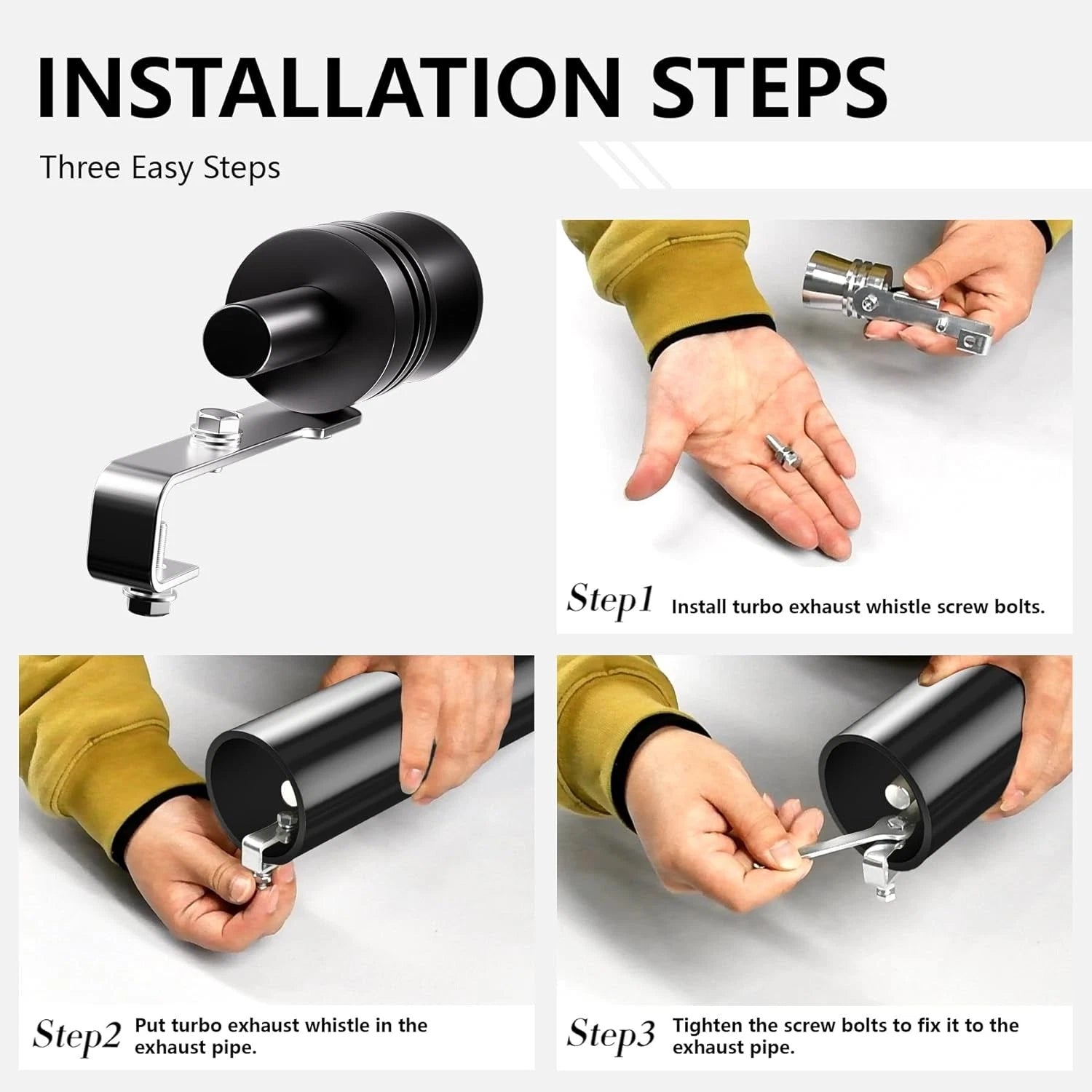 INSTALLATION STEPS

Three Easy Steps

Step1 Install turbo exhaust whistle screw bolts.

Step2 Put turbo exhaust whistle in the exhaust pipe.

Step3 Tighten the screw bolts to fix it to the exhaust pipe.